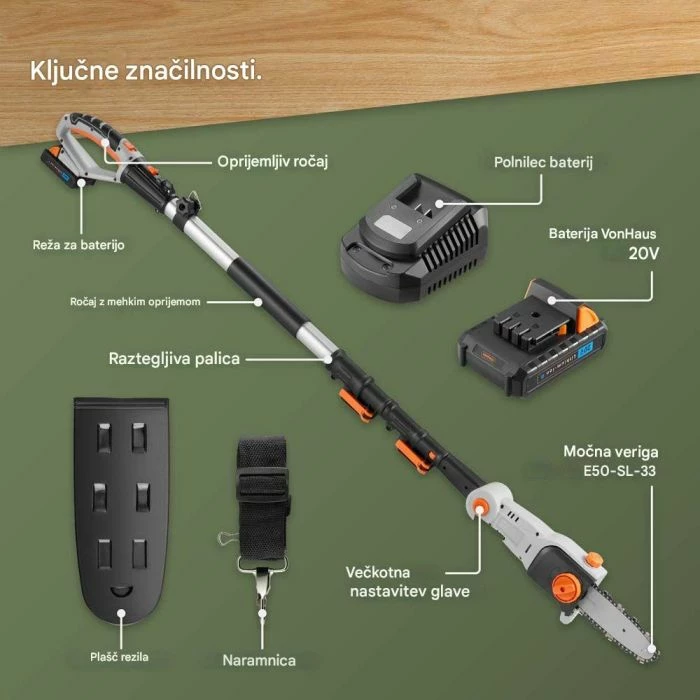 Ključne značilnosti.

Oprijemljiv ročaj

Polnilec baterij

Reža za baterijo

Baterija VonHaus 20V

Ročaj z mehkim oprijemom

Raztegljiva palica

Močna veriga E50-SL-33

Večkotna nastavitev glave

Plašč rezila

Naramnica