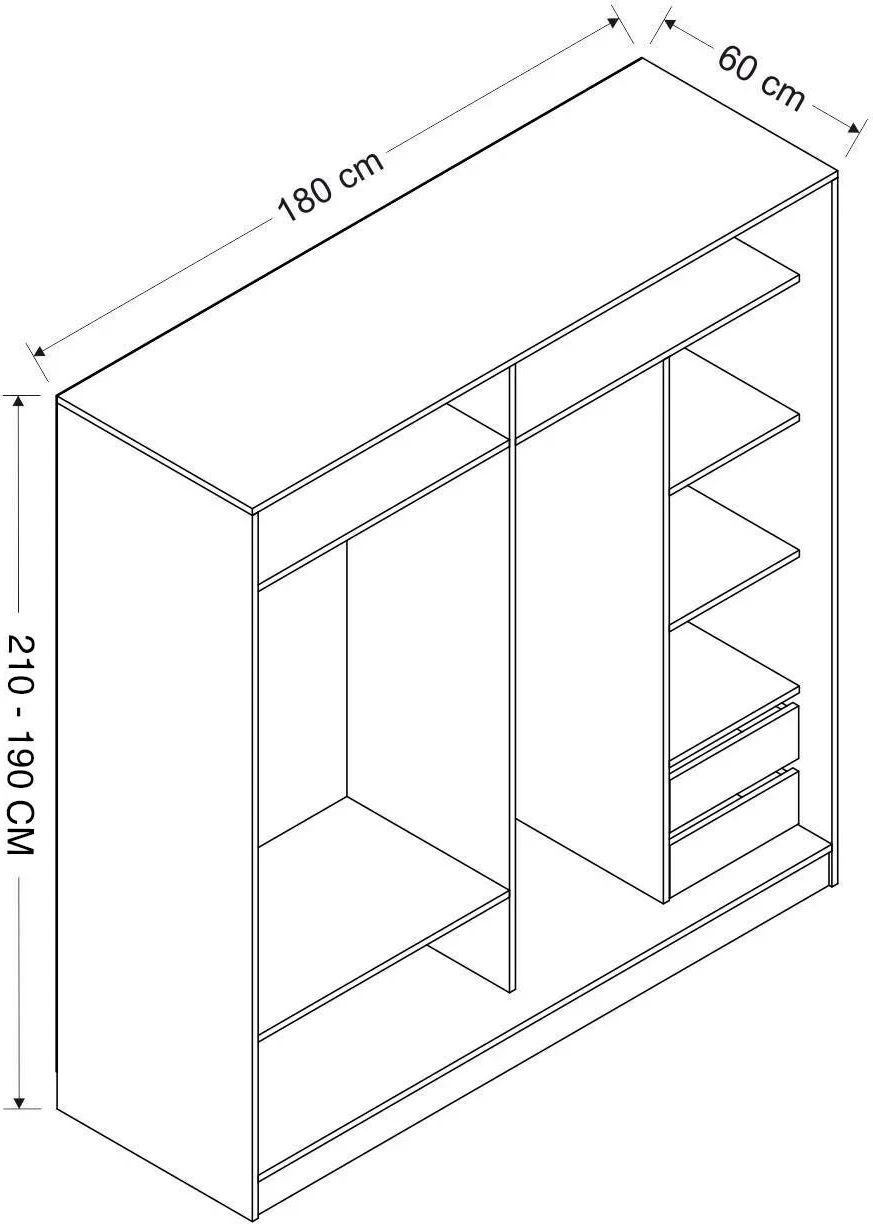 180 cm
60 cm
210 - 190 CM