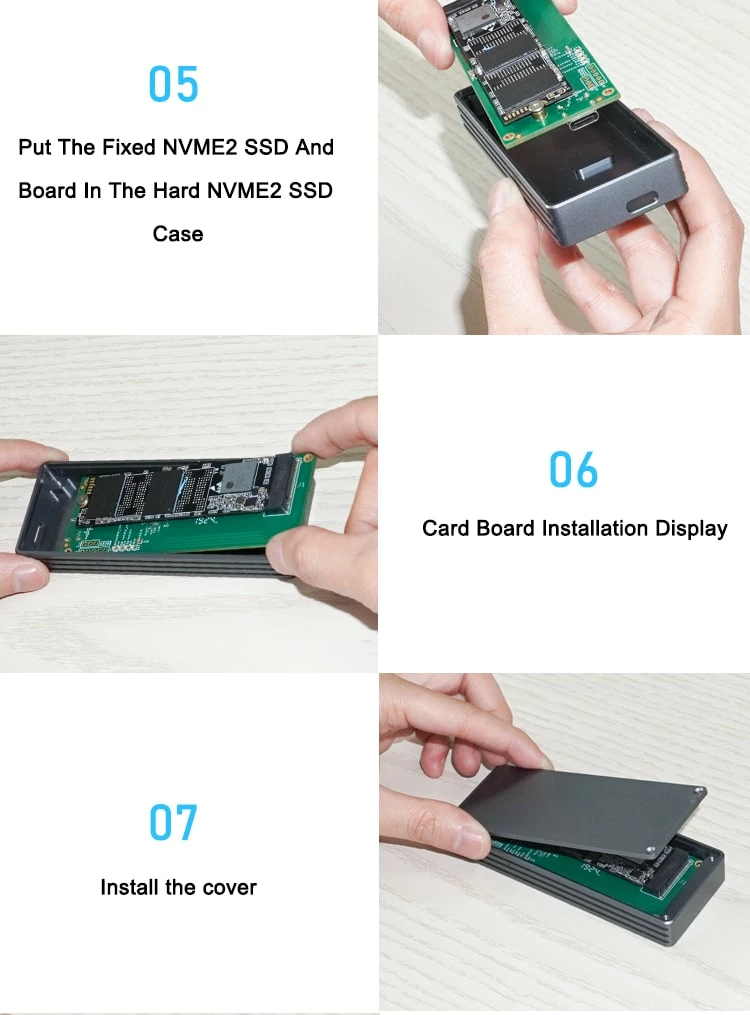 05

Put The Fixed NVME2 SSD And Board In The Hard NVME2 SSD Case

06

Card Board Installation Display

07

Install the cover