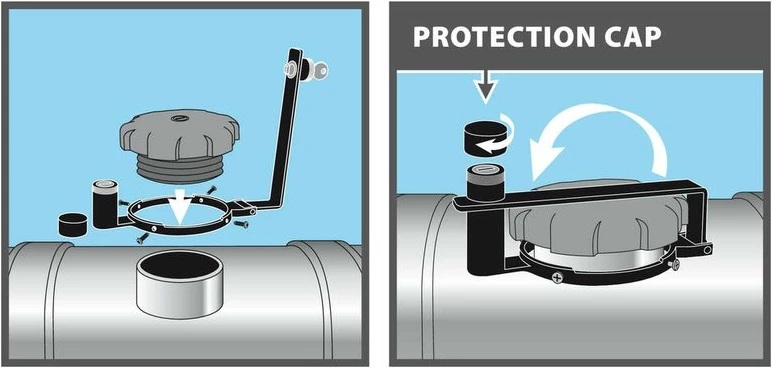 PROTECTION CAP