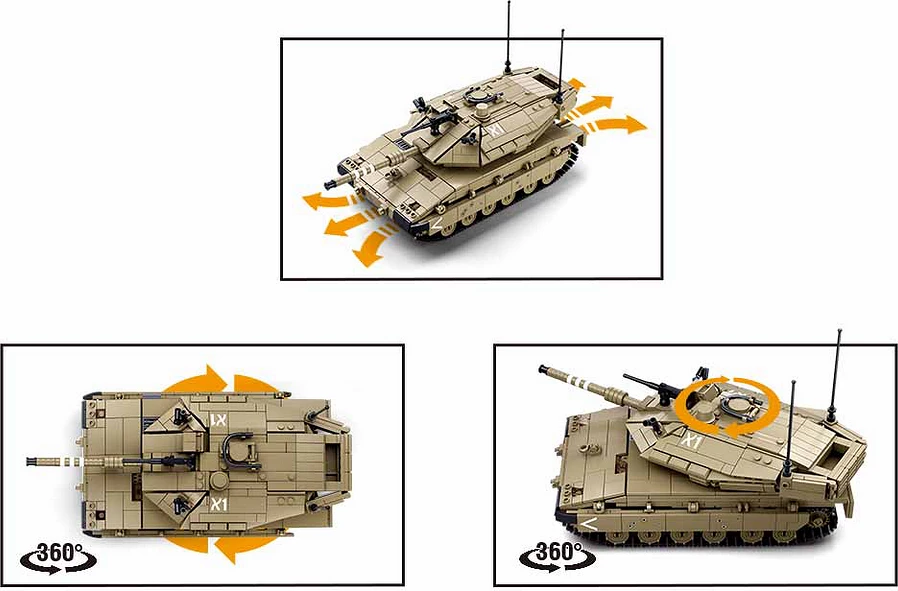 X1

X1
X1
360°

X1
360°