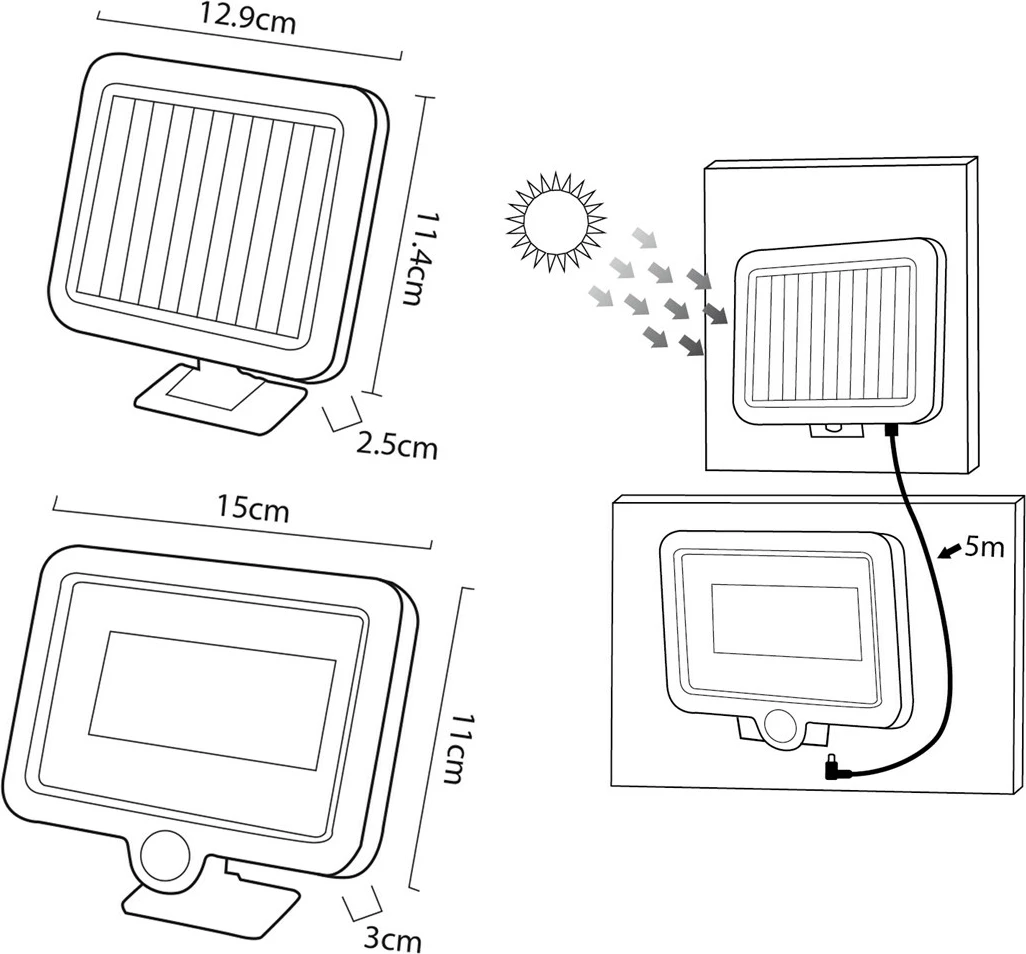 12.9cm

11.4cm

2.5cm

15cm

11cm

3cm

5m