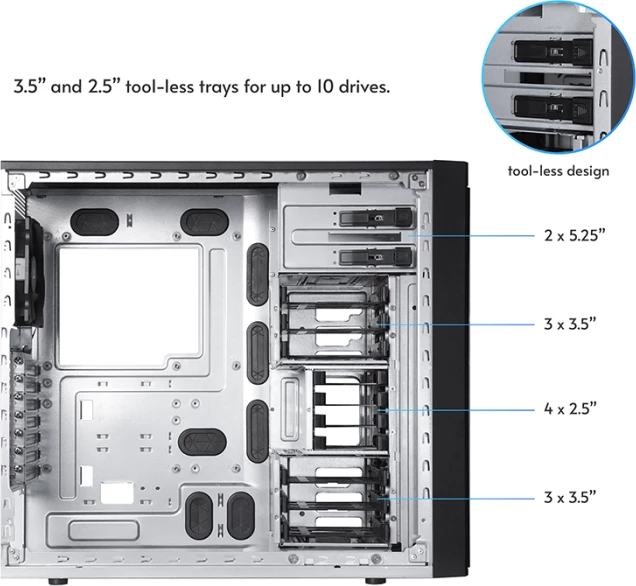 3.5” and 2.5” tool-less trays for up to 10 drives.

tool-less design

2 x 5.25”

3 x 3.5”

4 x 2.5”

3 x 3.5”