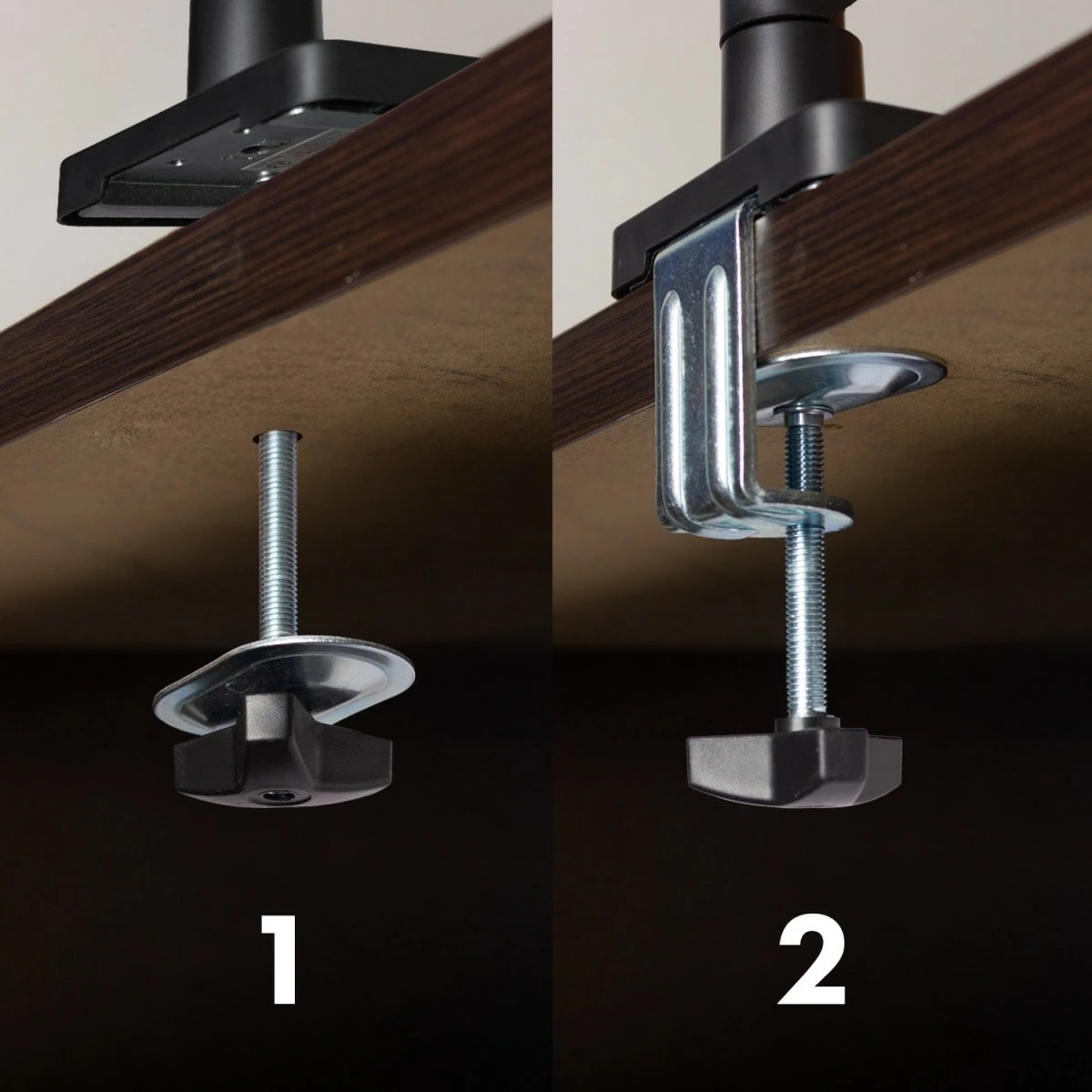 1

2