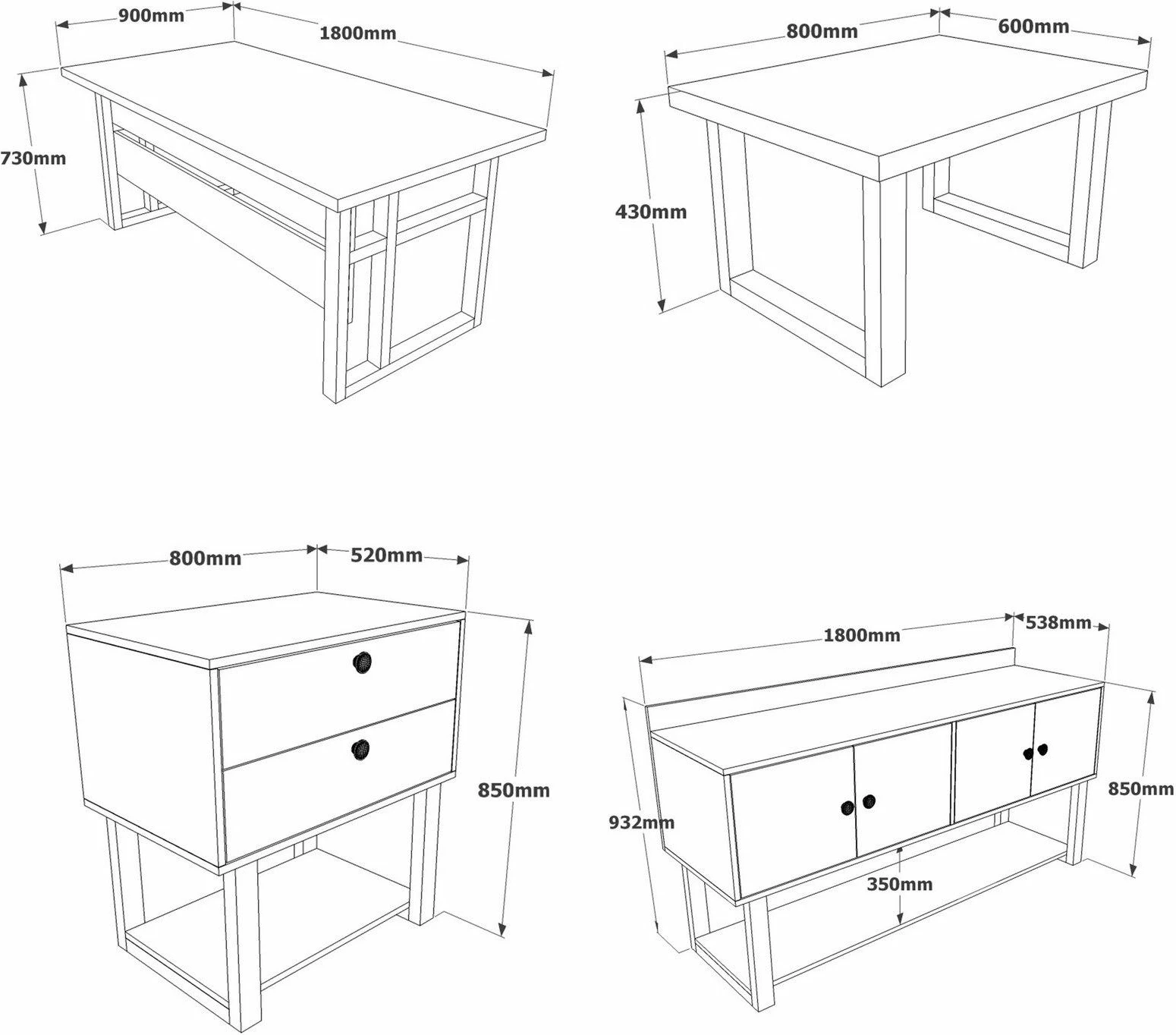 900mm
1800mm
730mm

800mm
600mm
430mm

800mm
520mm
850mm

1800mm
538mm
932mm
850mm
350mm