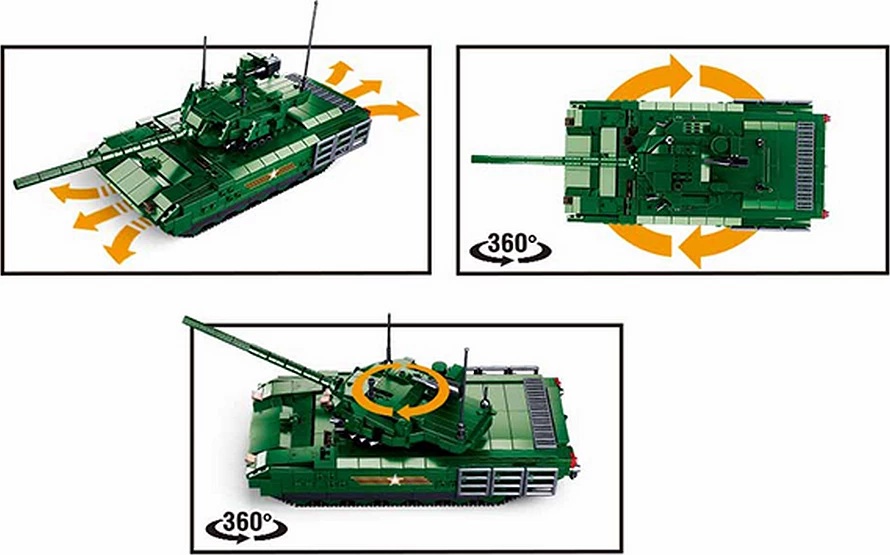 360°

360°