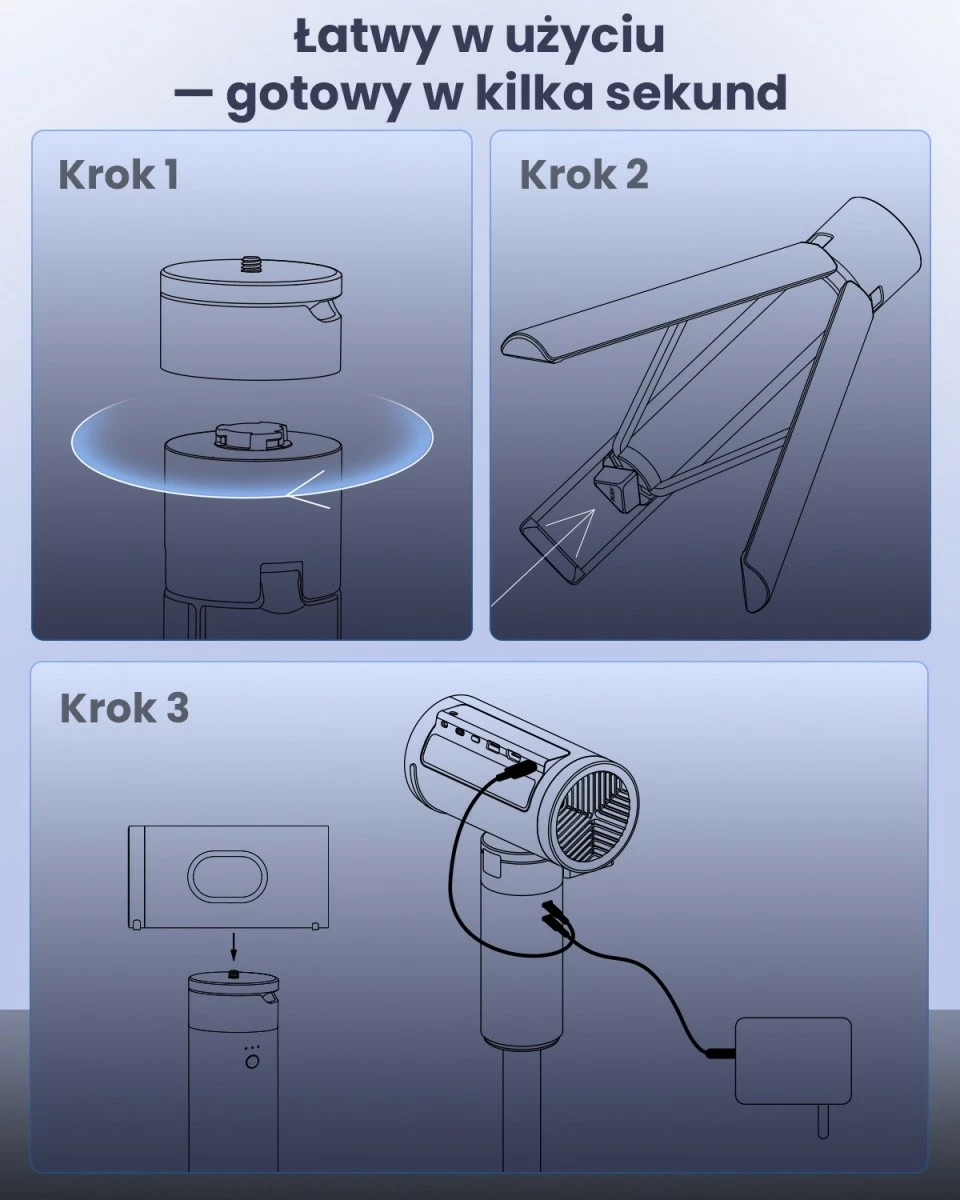 Łatwy w użyciu
— gotowy w kilka sekund

Krok 1

Krok 2

Krok 3