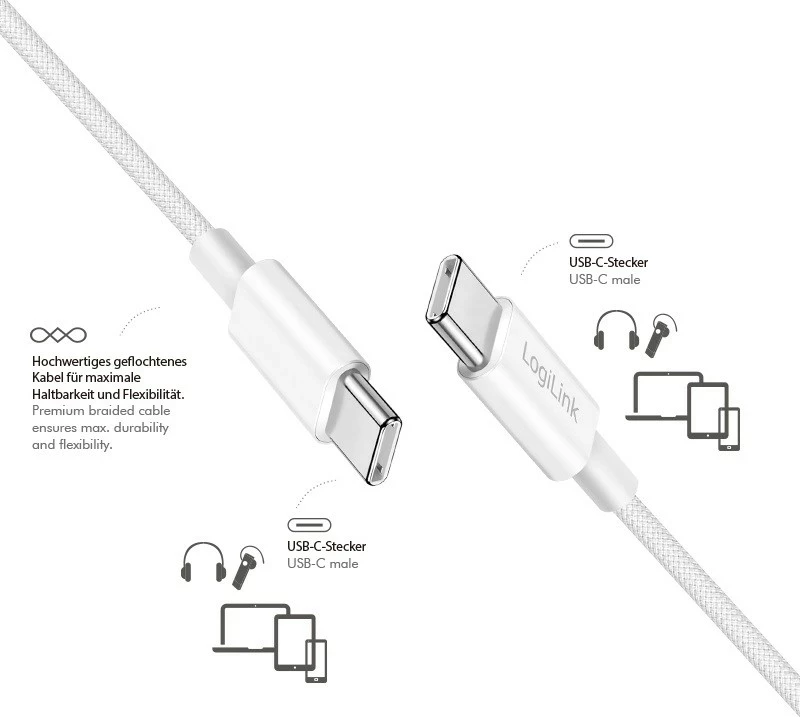 Hochwertiges geflochtenes Kabel für maximale Haltbarkeit und Flexibilität.
Premium braided cable ensures max. durability and flexibility.

USB-C-Stecker
USB-C male

LogiLink

USB-C-Stecker
USB-C male