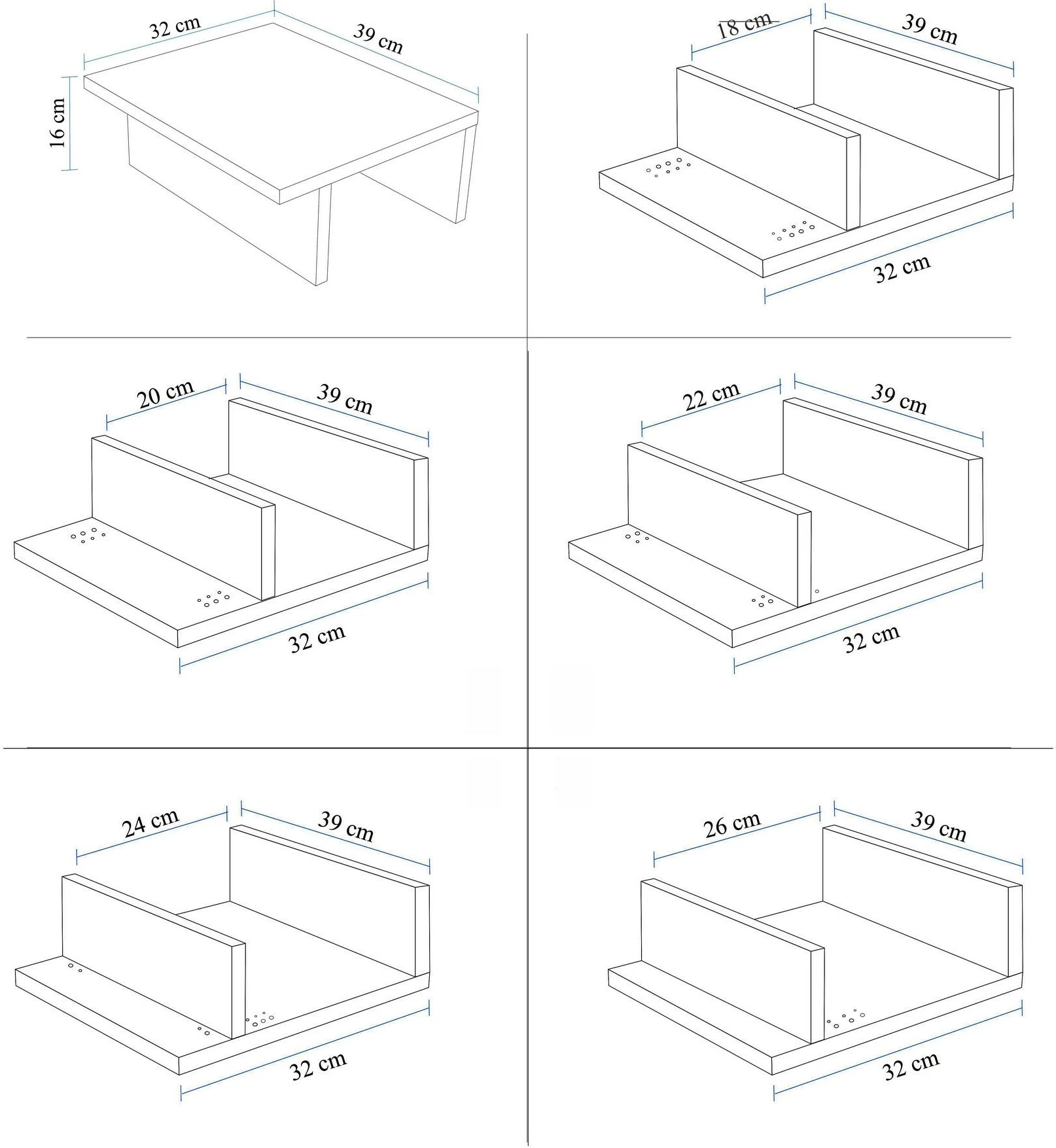 32 cm
39 cm
16 cm

18 cm
39 cm
32 cm

20 cm
39 cm
32 cm

22 cm
39 cm
32 cm

24 cm
39 cm
32 cm

26 cm
39 cm
32 cm