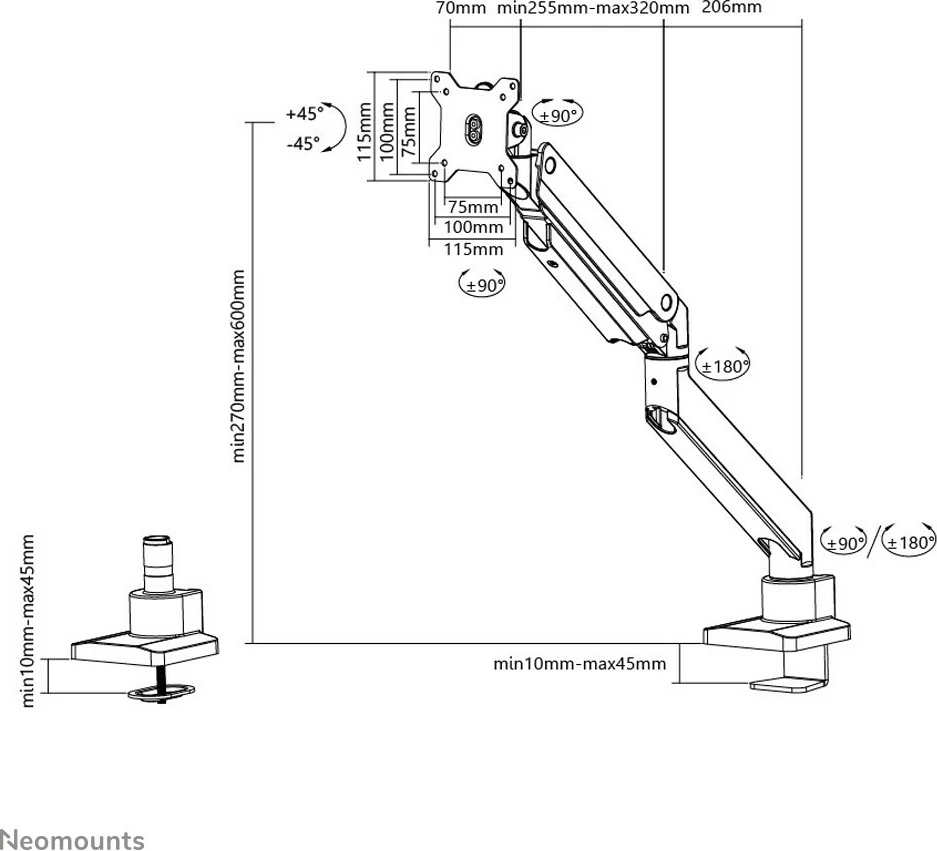 70mm min255mm-max320mm 206mm

+45°
-45°

115mm
100mm
75mm

±90°

75mm
100mm
115mm

±90°

±180°

min270mm-max600mm

±90° / ±180°

min10mm-max45mm

min10mm-max45mm

Neomounts