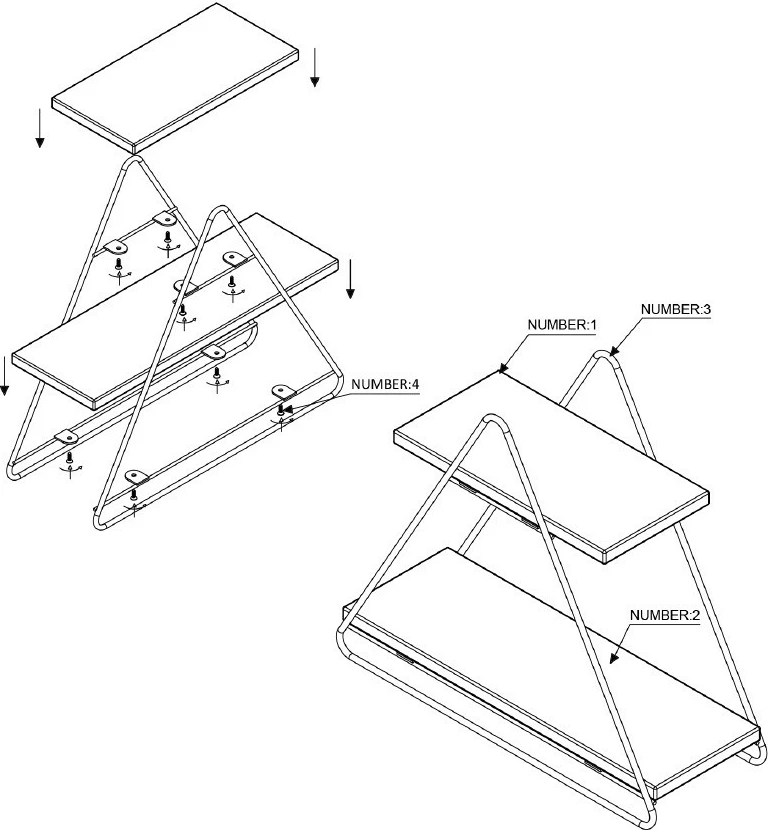 NUMBER:4

NUMBER:1

NUMBER:3

NUMBER:2