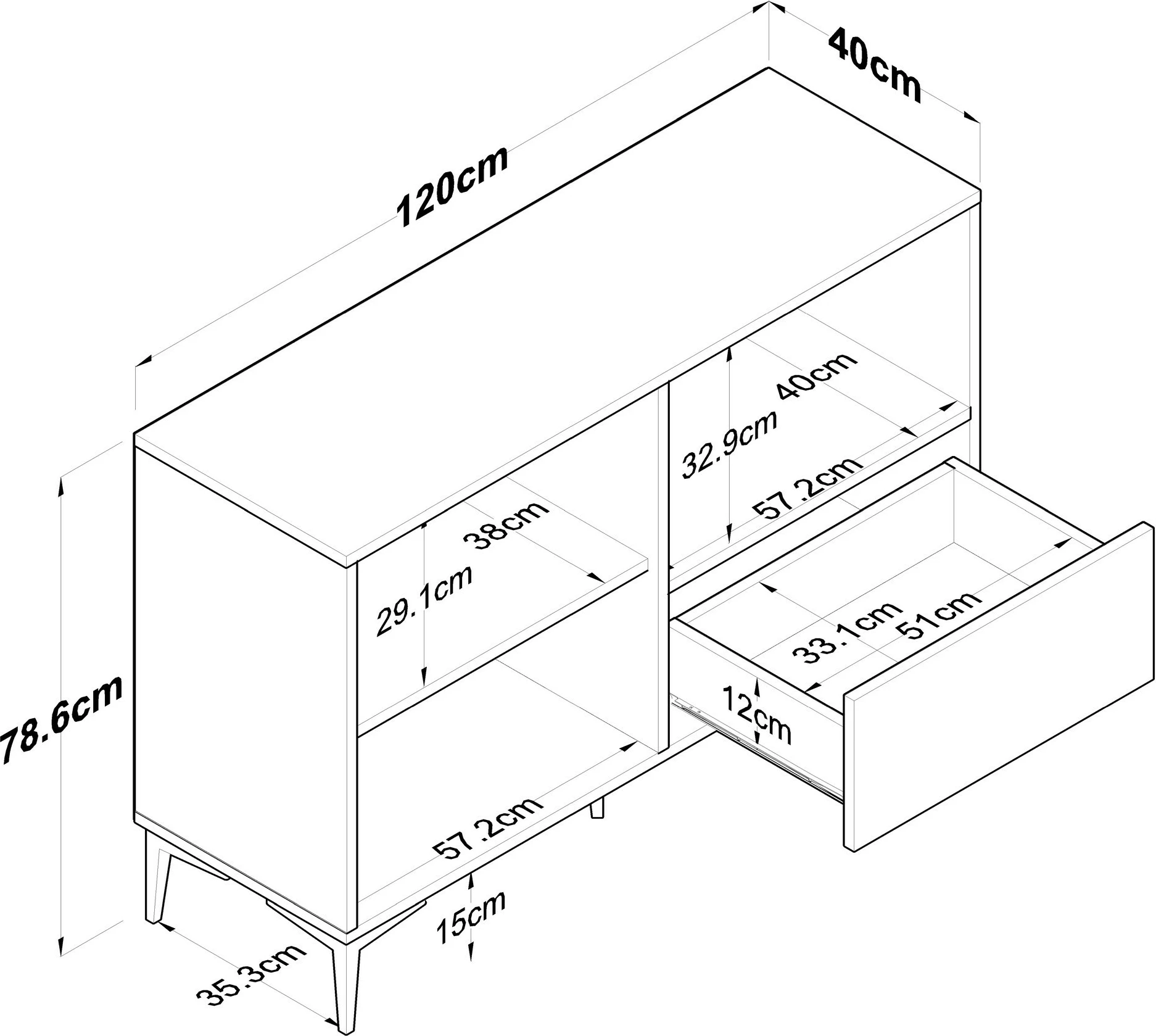 40cm

120cm

40cm

32.9cm

57.2cm

38cm

29.1cm

33.1cm

51cm

12cm

78.6cm

57.2cm

15cm

35.3cm