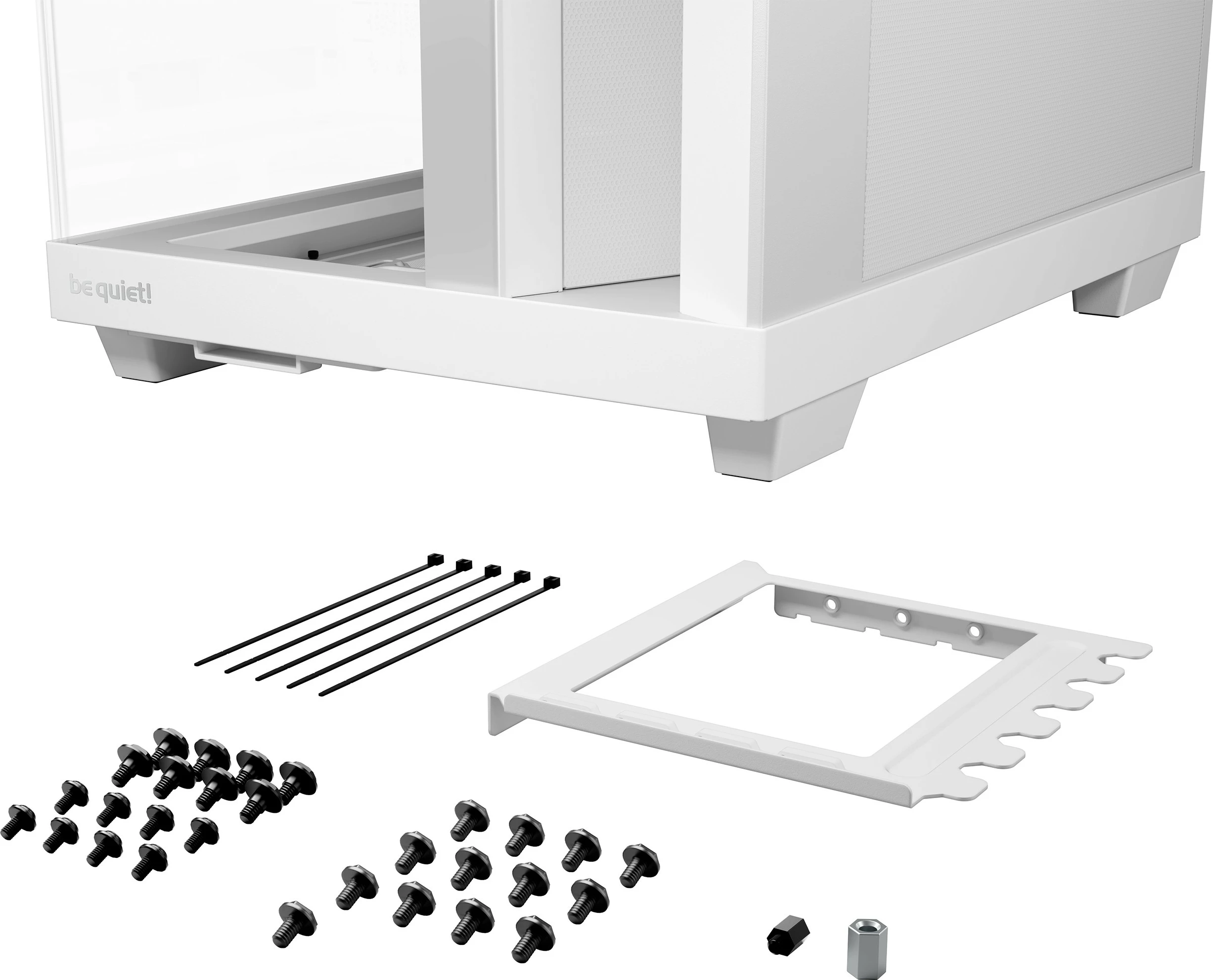 be quiet!