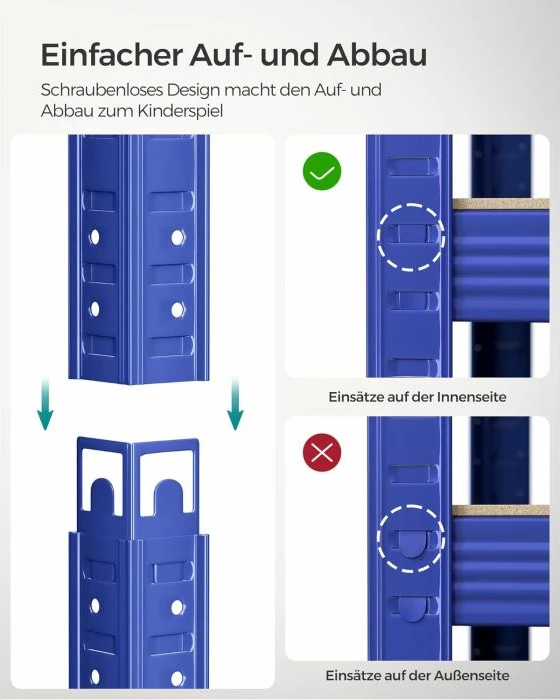 Einfacher Auf- und Abbau

Schraubenloses Design macht den Auf- und Abbau zum Kinderspiel

Einsätze auf der Innenseite

Einsätze auf der Außenseite