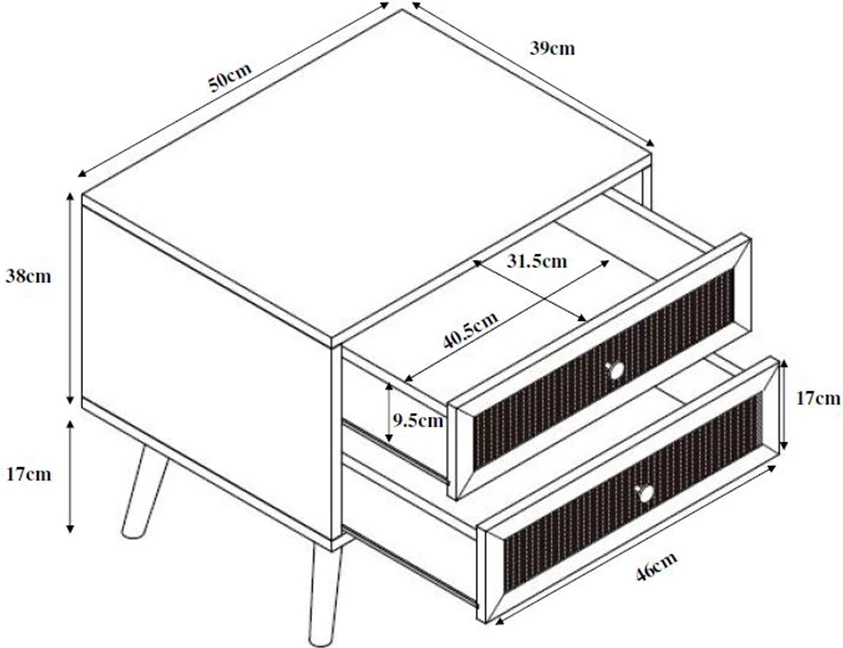 50cm
39cm
38cm
31.5cm
40.5cm
9.5cm
17cm
17cm
46cm