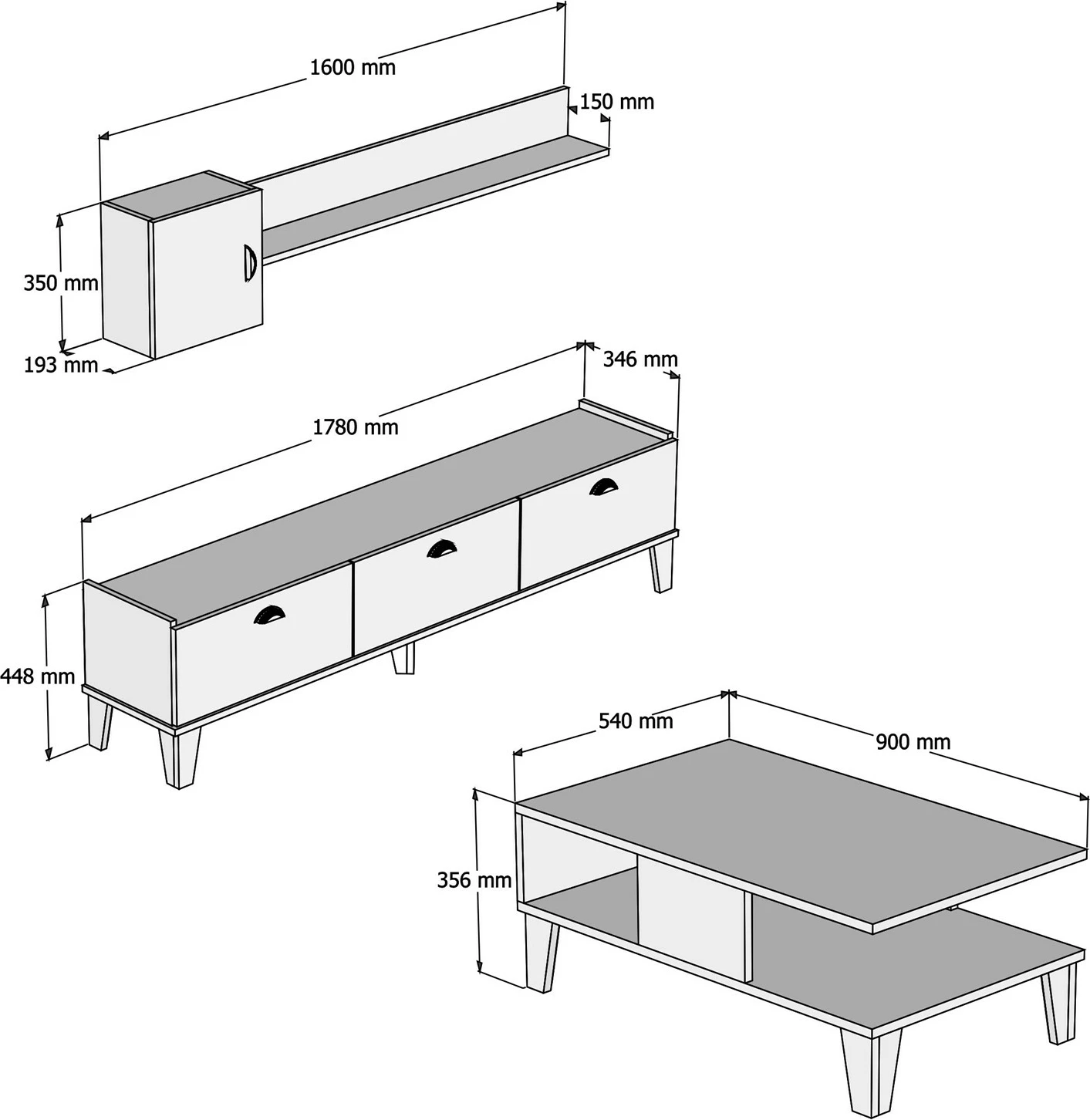 1600 mm
150 mm
350 mm
193 mm
346 mm
1780 mm
448 mm
540 mm
900 mm
356 mm