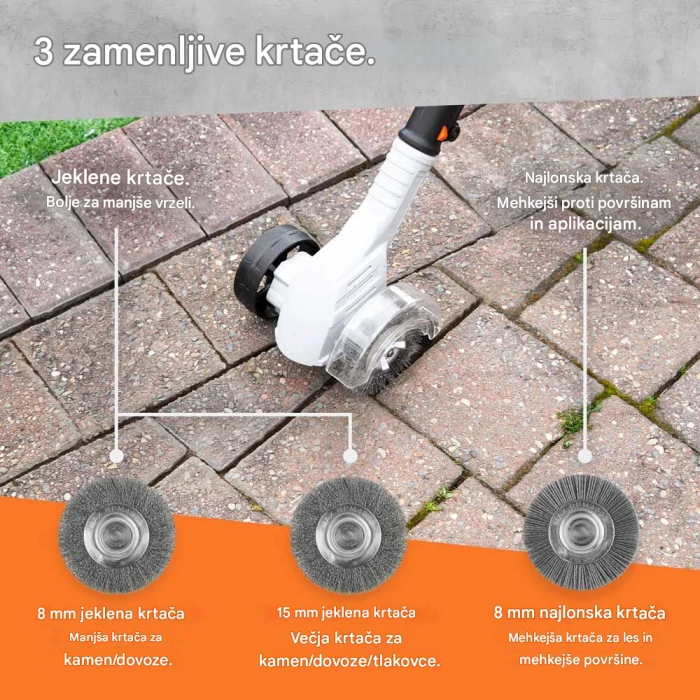 3 zamenljive krtače.

Jeklene krtače.
Bolje za manjše vrzeli.

Najlonska krtača.
Mehkejši proti površinam in aplikacijam.

8 mm jeklena krtača
Manjša krtača za kamen/dovoze.

15 mm jeklena krtača
Večja krtača za kamen/dovoze/tlakovce.

8 mm najlonska krtača
Mehkejša krtača za les in mehkejše površine.