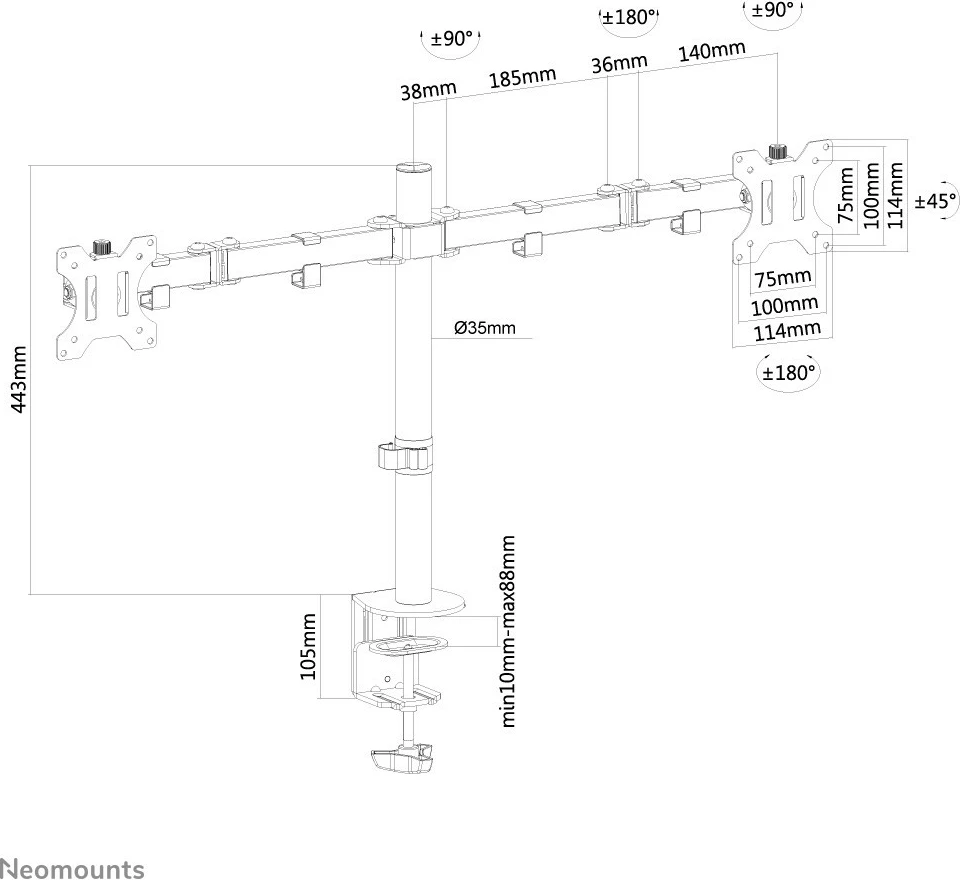 ±90°
±180°
±90°
38mm
185mm
36mm
140mm
75mm
100mm
114mm
±45°
75mm
100mm
114mm
±180°
Ø35mm
443mm
105mm
min10mm-max88mm
Neomounts