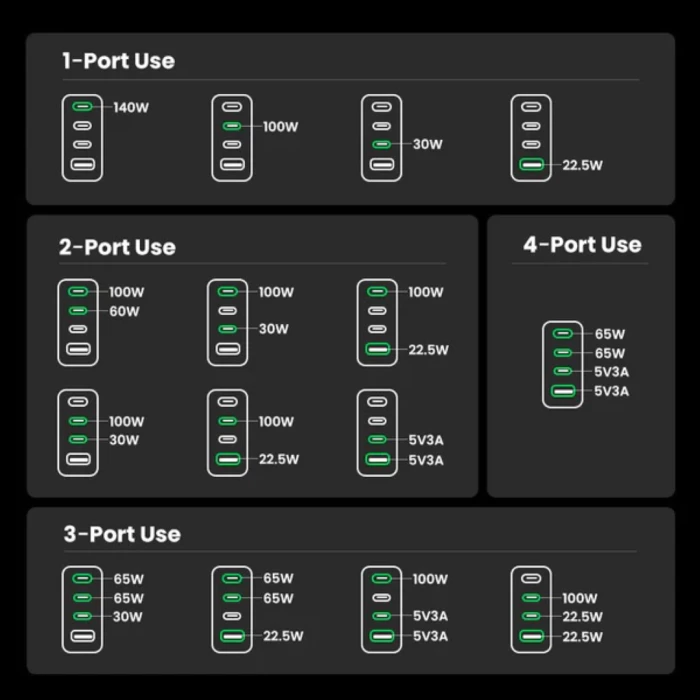 1-Port Use

140W

100W

30W

22.5W

2-Port Use

100W
60W

100W
30W

100W
22.5W

100W
30W

100W
22.5W

5V3A
5V3A

4-Port Use

65W
65W
5V3A
5V3A

3-Port Use

65W
65W
30W

65W
65W
22.5W

100W
5V3A
5V3A

100W
22.5W
22.5W