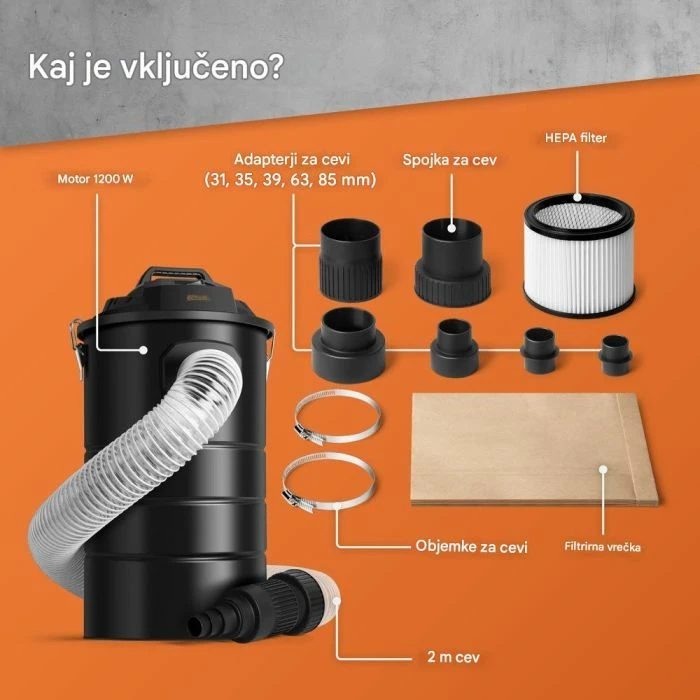 Kaj je vključeno?

Motor 1200 W

Adapterji za cevi (31, 35, 39, 63, 85 mm)

Spojka za cev

HEPA filter

Objemke za cevi

Filtrirna vrečka

2 m cev