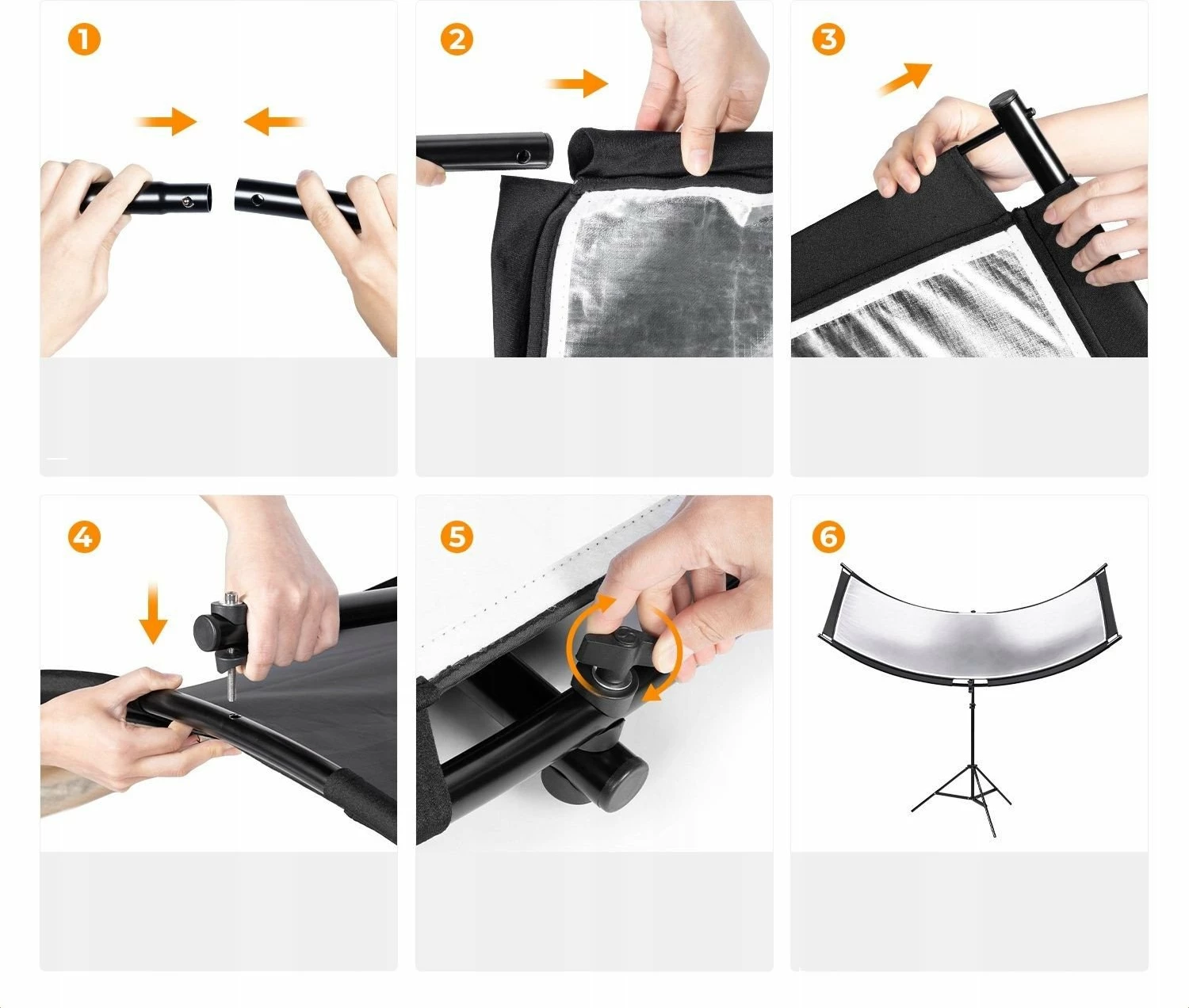 1

2

3

4

5

6