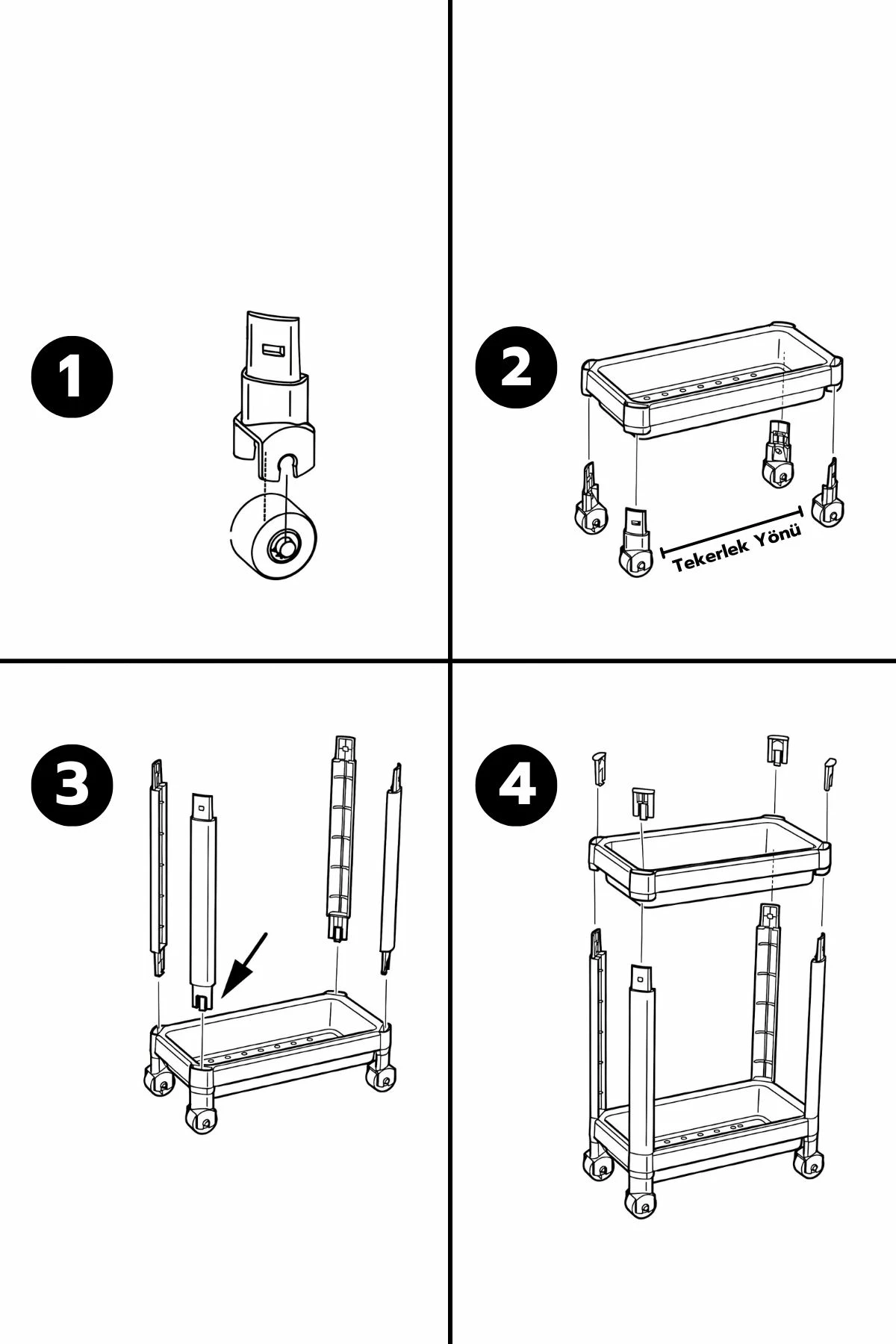 1

2

Tekerlek Yönü

3

4