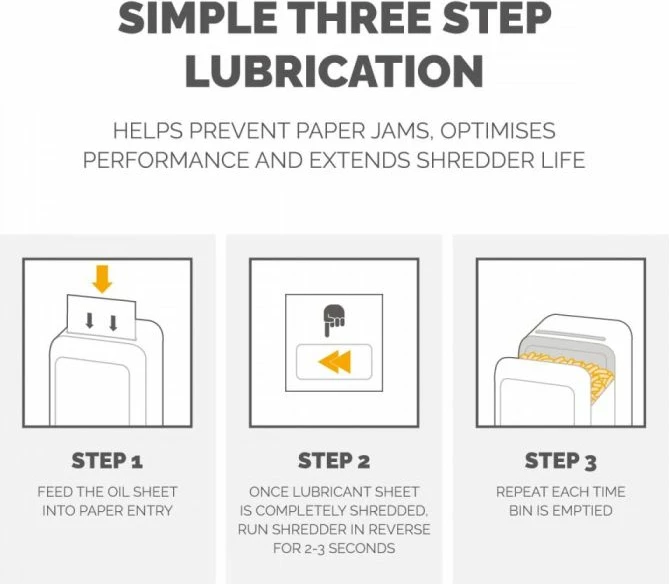 SIMPLE THREE STEP LUBRICATION

HELPS PREVENT PAPER JAMS, OPTIMISES PERFORMANCE AND EXTENDS SHREDDER LIFE

STEP 1

FEED THE OIL SHEET INTO PAPER ENTRY

STEP 2

ONCE LUBRICANT SHEET IS COMPLETELY SHREDDED, RUN SHREDDER IN REVERSE FOR 2-3 SECONDS

STEP 3

REPEAT EACH TIME BIN IS EMPTIED