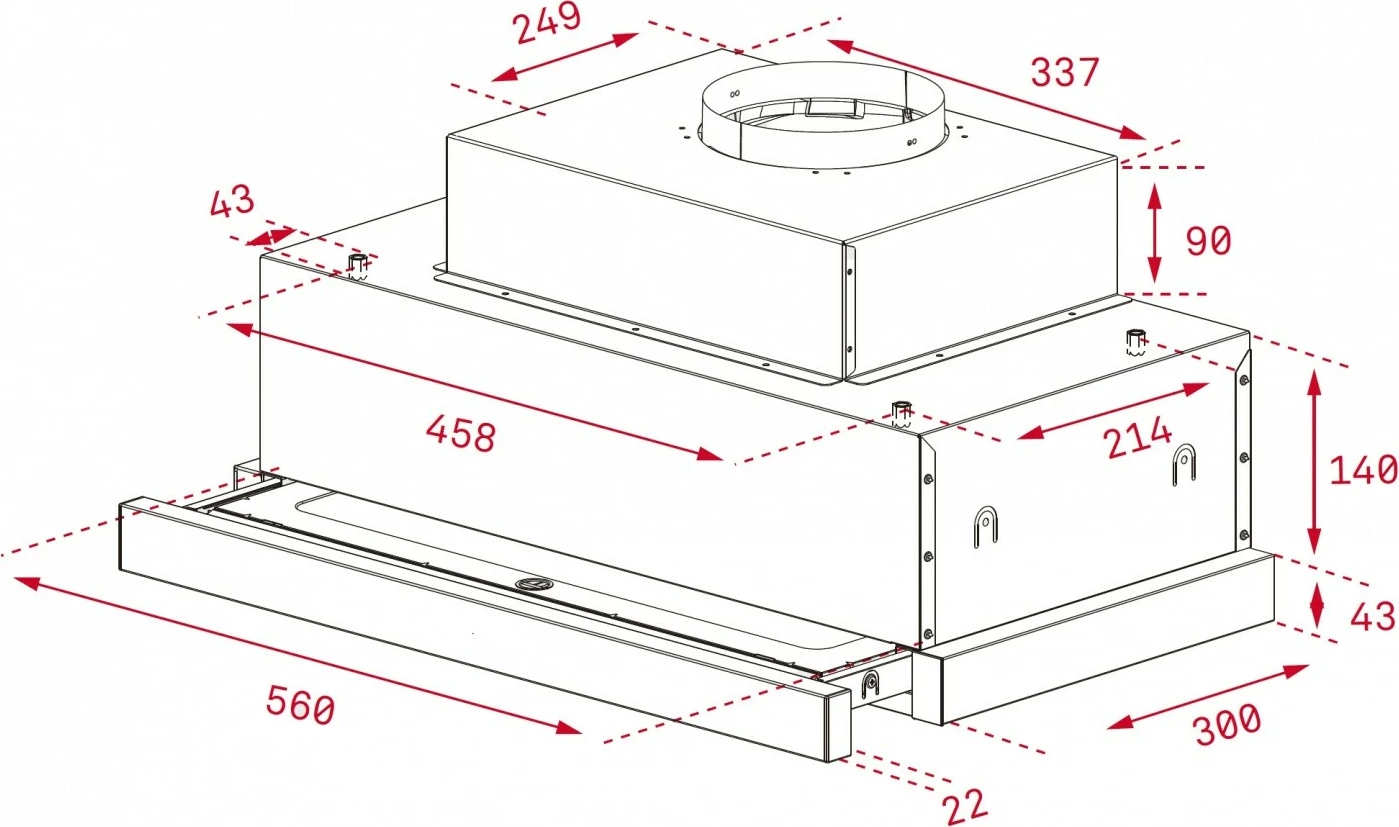 249

337

43

90

458

214

140

43

560

300

22