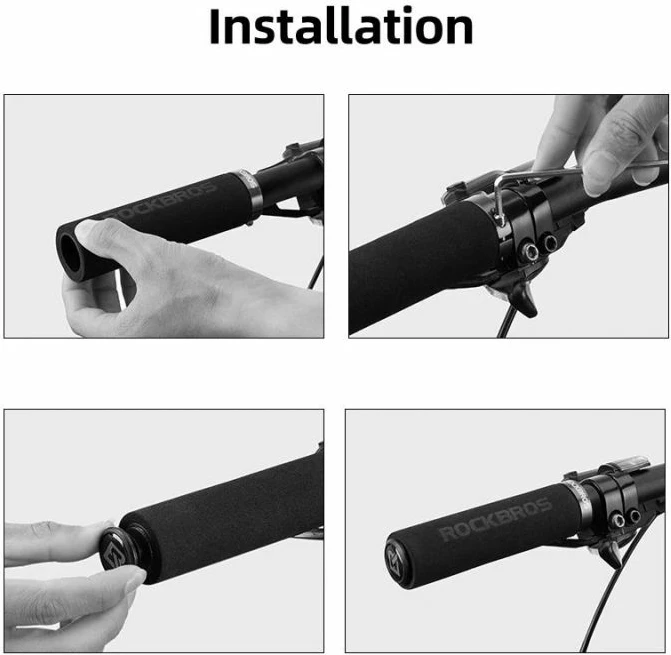 Installation

ROCKBROS

ROCKBROS