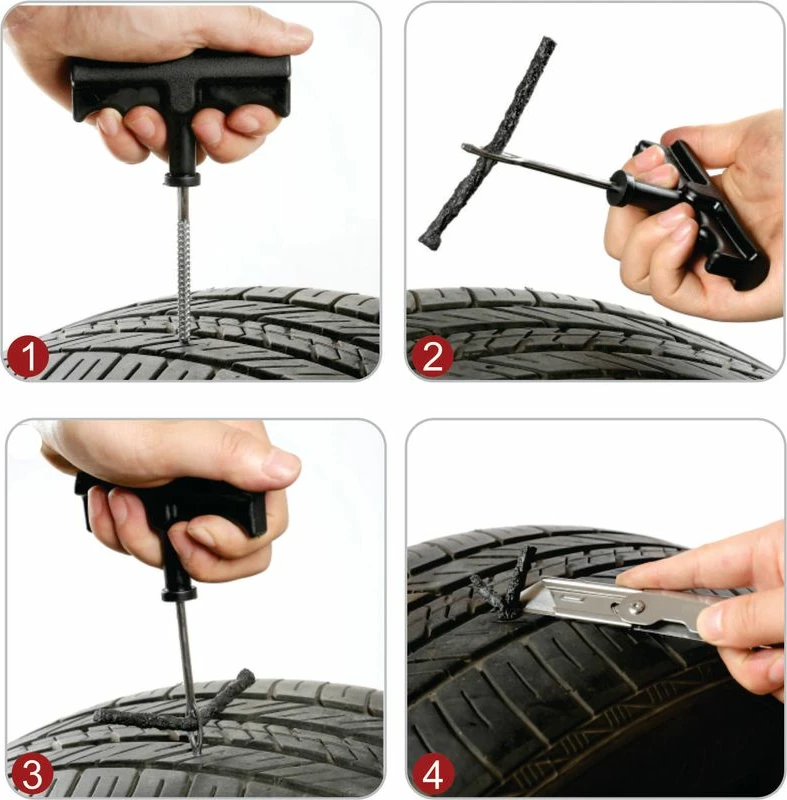 1

2

3

4