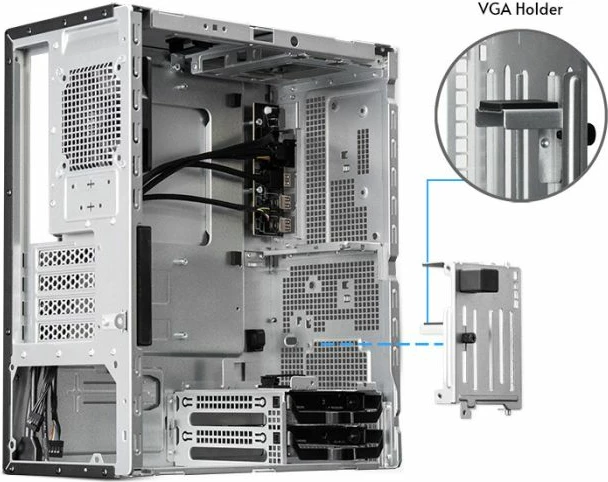 VGA Holder