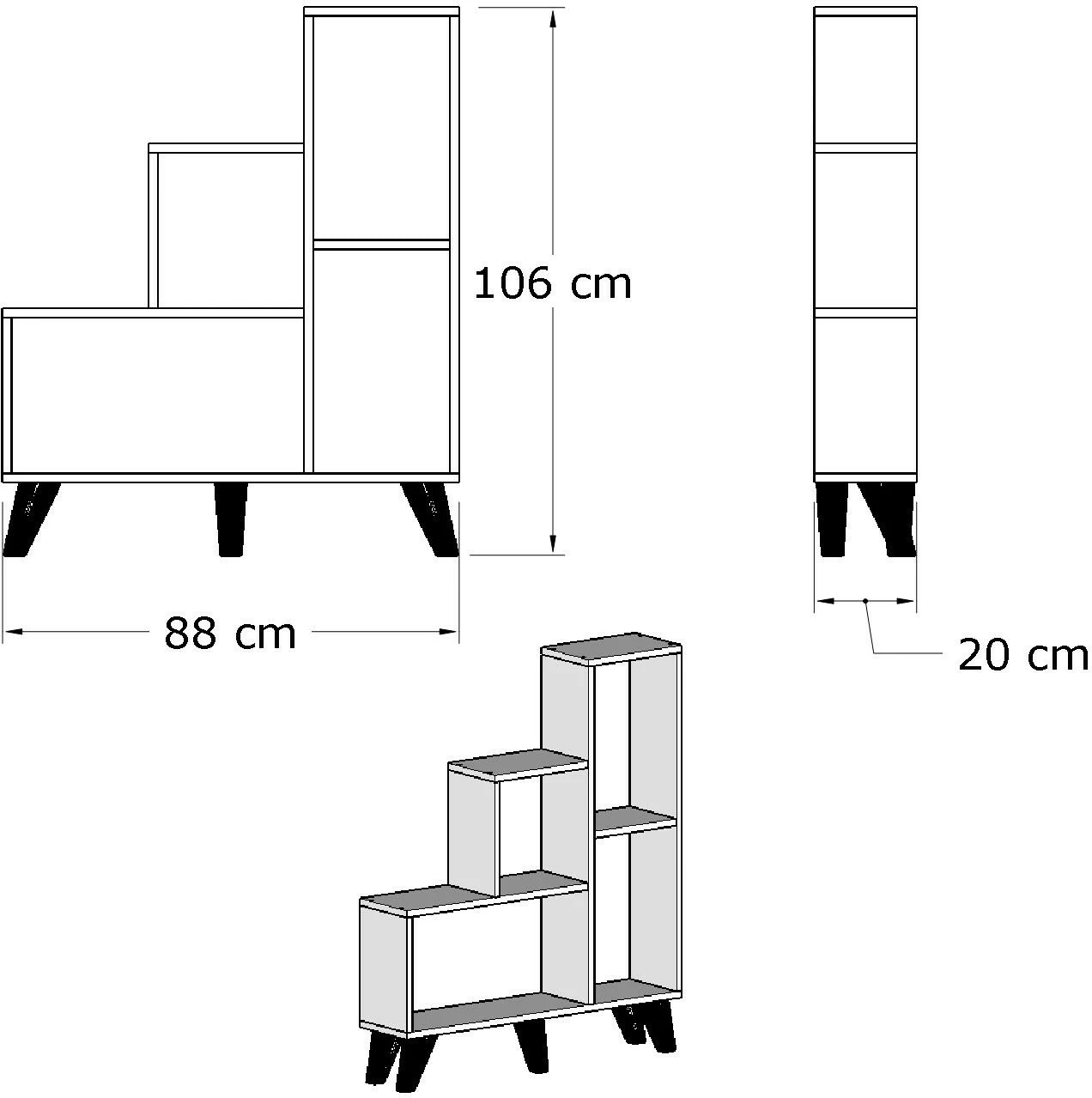 106 cm

88 cm

20 cm