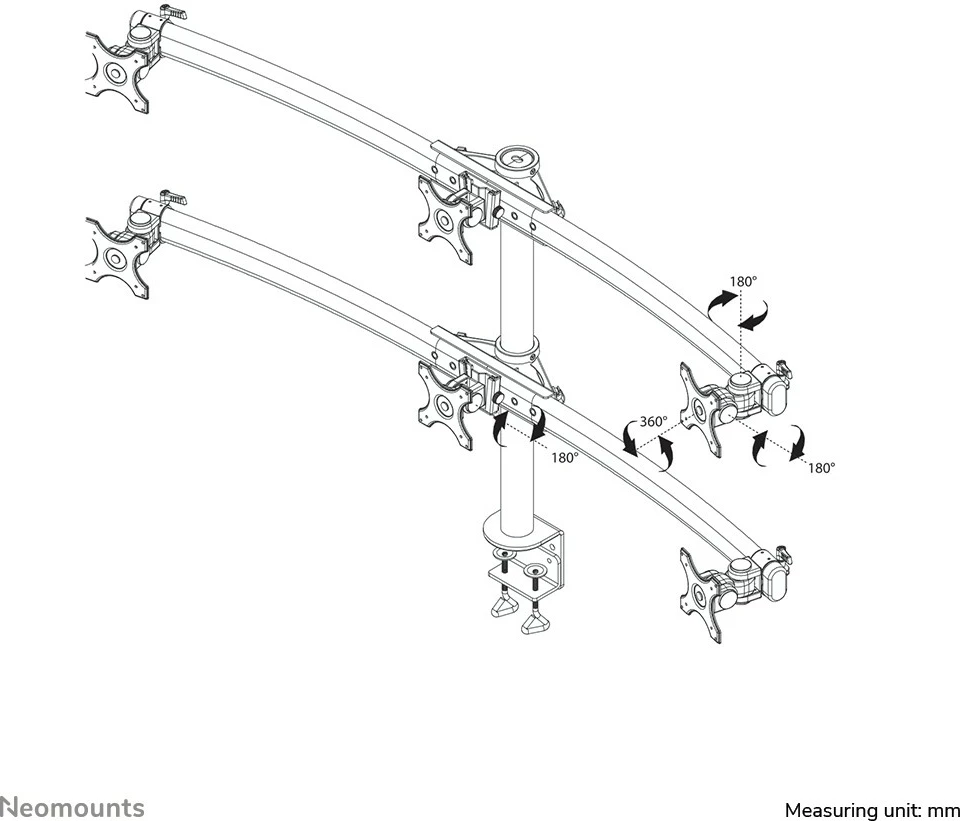 180°

360°

180°

180°

Neomounts

Measuring unit: mm