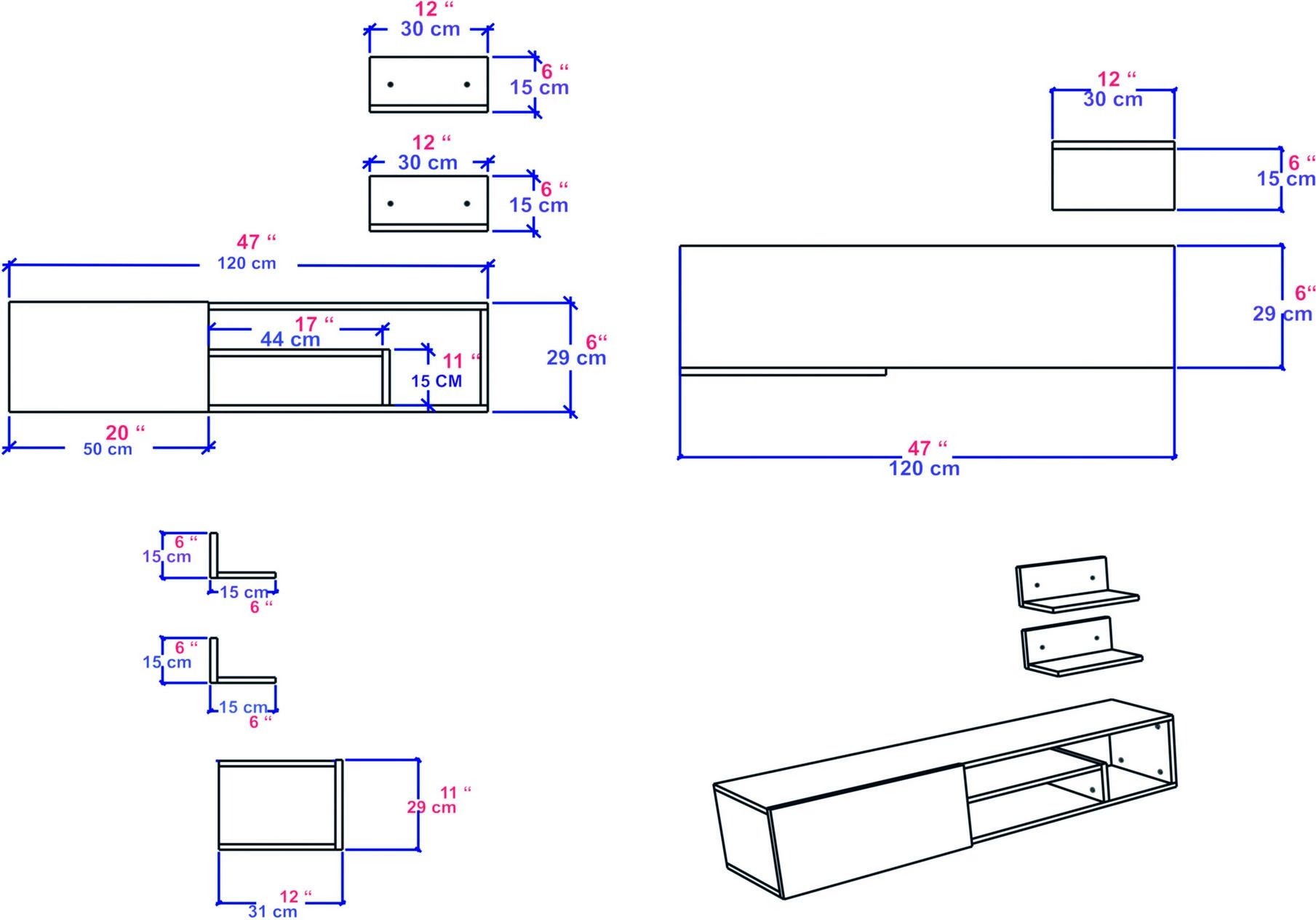 12 “
30 cm
6 “
15 cm

12 “
30 cm
6 “
15 cm

47 “
120 cm
17 “
44 cm
11 “
15 CM
6“
29 cm
20 “
50 cm

12 “
30 cm
6 “
15 cm

6“
29 cm
47 “
120 cm

6 “
15 cm
15 cm
6 “

6 “
15 cm
15 cm
6 “

11 “
29 cm
12 “
31 cm