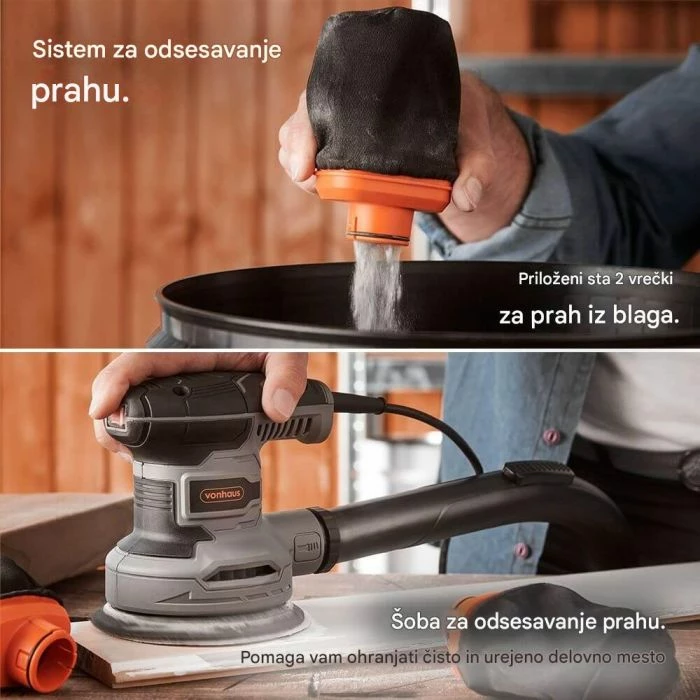 Sistem za odsesavanje prahu.

Priloženi sta 2 vrečki

za prah iz blaga.

vonhaus

Šoba za odsesavanje prahu.

Pomaga vam ohranjati čisto in urejeno delovno mesto