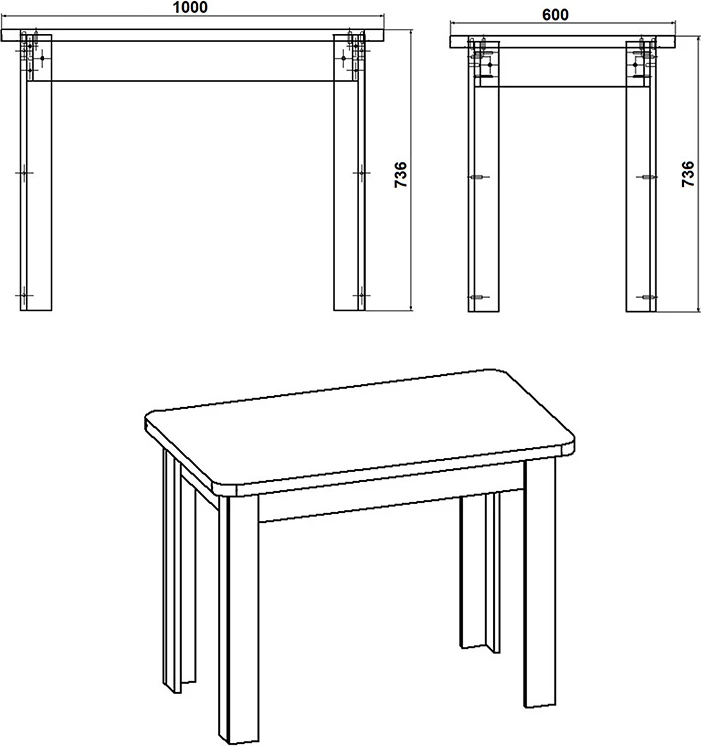 1000

736

600

736