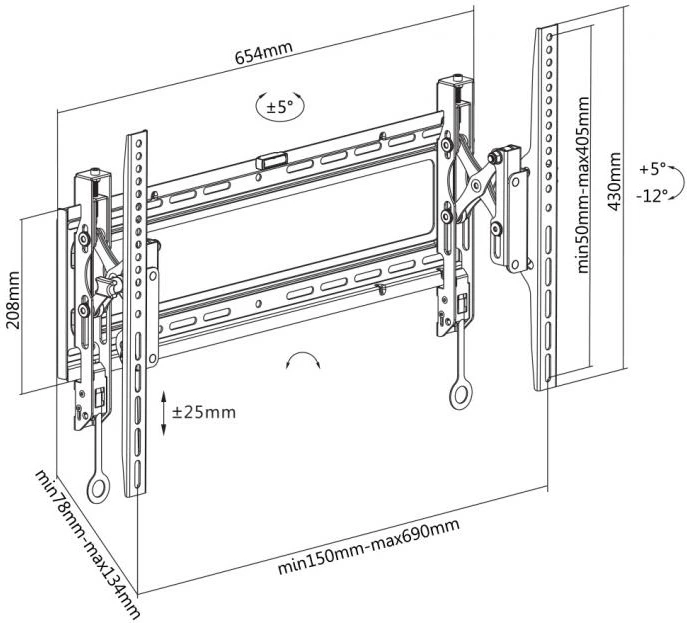 654mm

±5°

min50mm-max405mm

430mm

+5°
-12°

208mm

±25mm

min78mm-max134mm

min150mm-max690mm