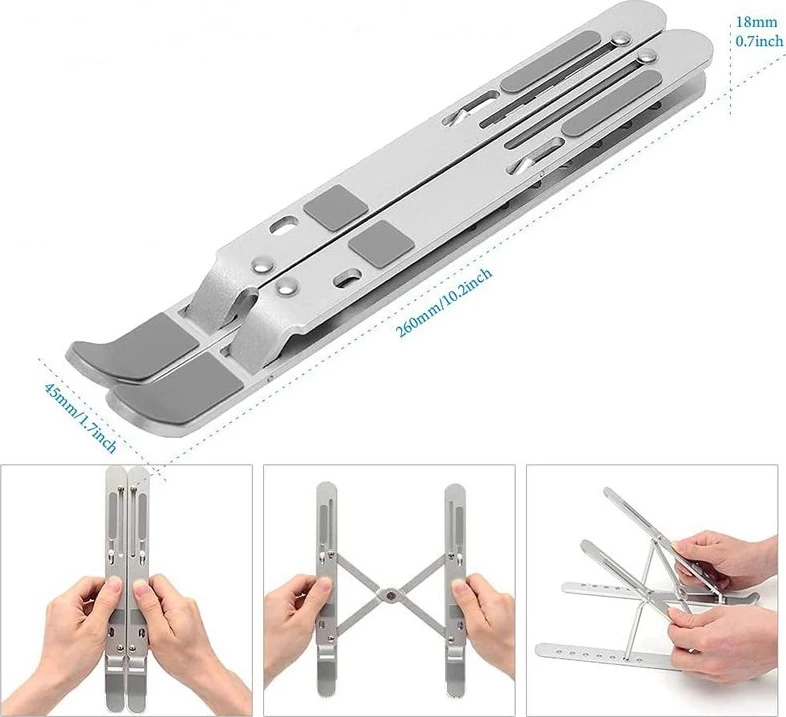 18mm
0.7inch

260mm/10.2inch

45mm/1.7inch