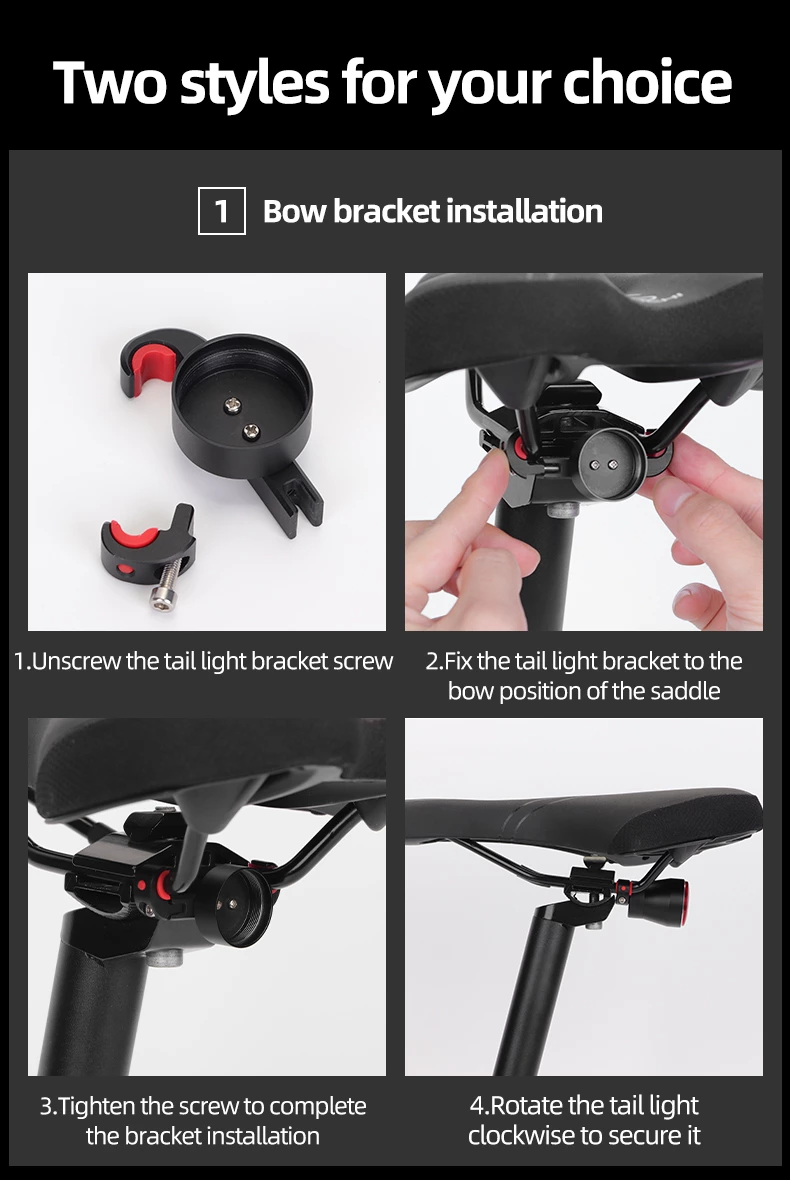 Two styles for your choice

1 Bow bracket installation

1.Unscrew the tail light bracket screw

2.Fix the tail light bracket to the bow position of the saddle

3.Tighten the screw to complete the bracket installation

4.Rotate the tail light clockwise to secure it