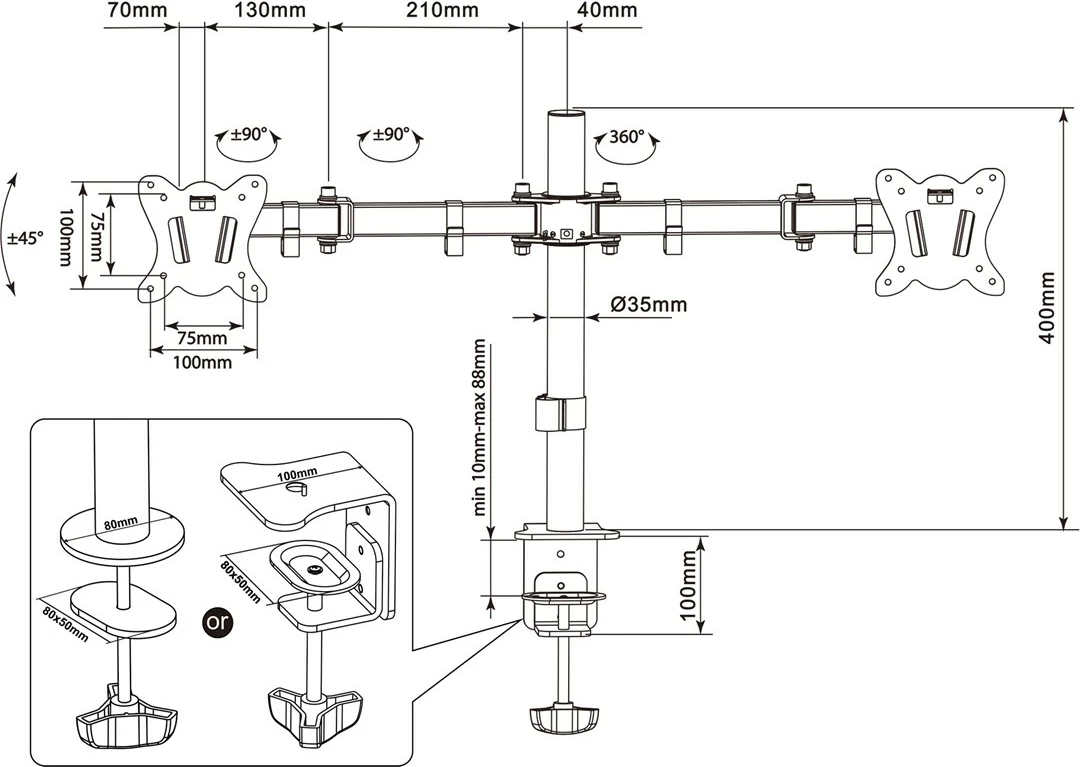 70mm
130mm
210mm
40mm
±90°
±90°
360°
±45°
100mm
75mm
75mm
100mm
Ø35mm
400mm
min 10mm-max 88mm
100mm
80mm
80x50mm
or
100mm
80x50mm