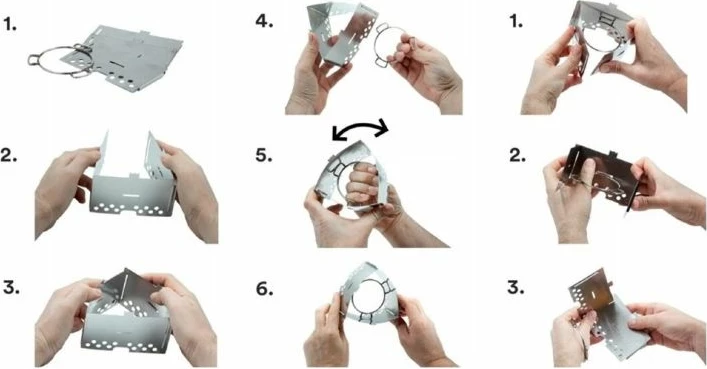 1.

2.

3.

4.

5.

6.

1.

2.

3.