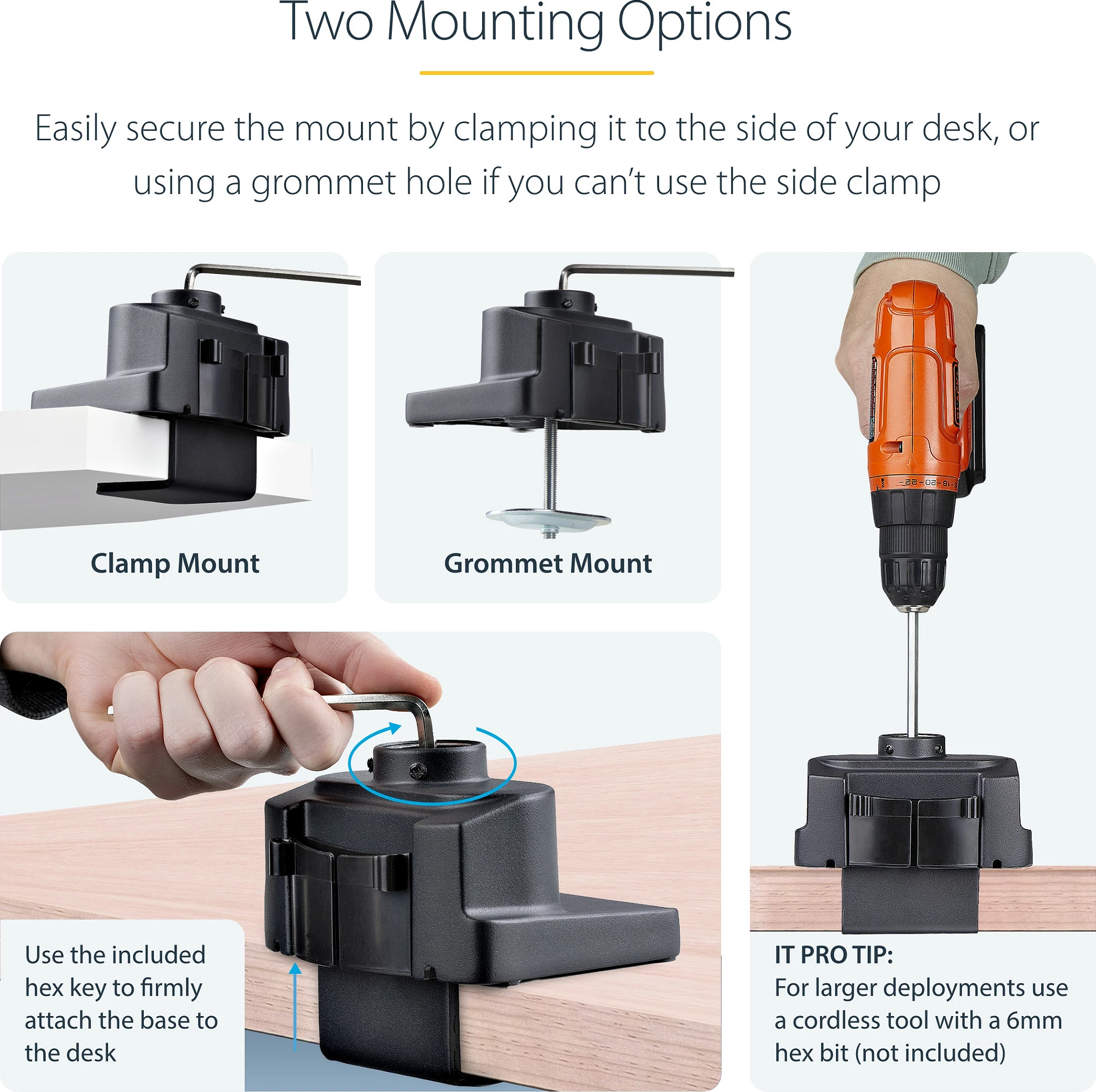 Two Mounting Options

Easily secure the mount by clamping it to the side of your desk, or using a grommet hole if you can't use the side clamp

Clamp Mount

Grommet Mount

Use the included hex key to firmly attach the base to the desk

IT PRO TIP:
For larger deployments use a cordless tool with a 6mm hex bit (not included)