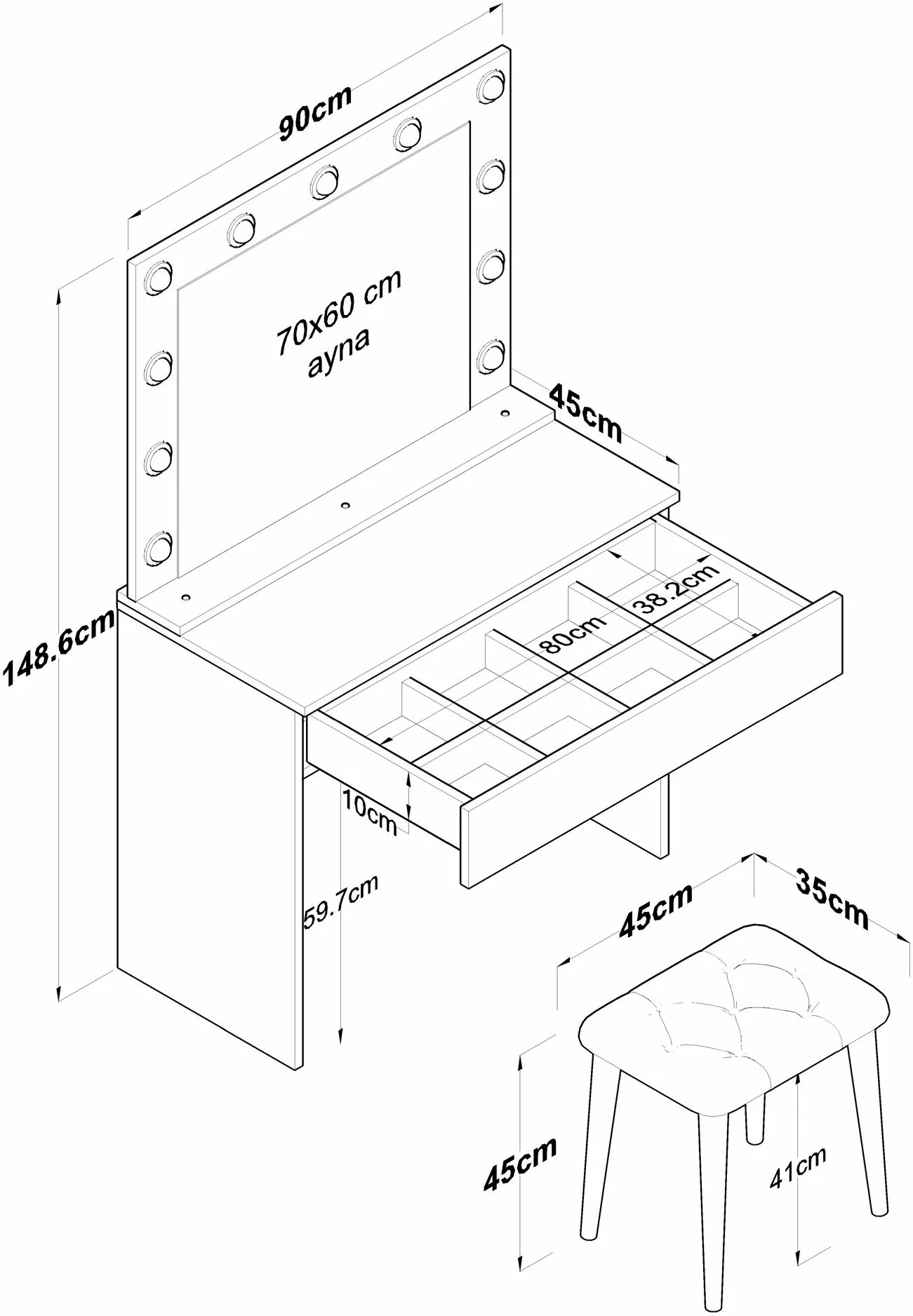 90cm

70x60 cm
ayna

45cm

148.6cm

38.2cm

80cm

10cm

59.7cm

45cm

35cm

45cm

41cm