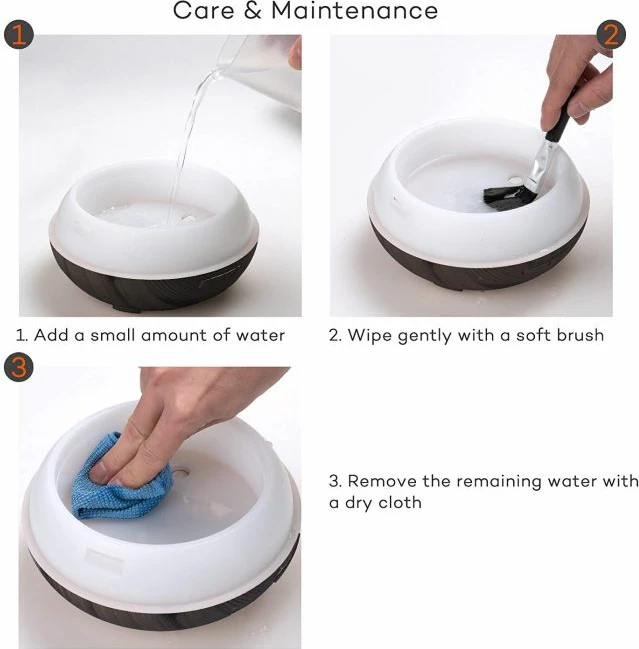 Care & Maintenance

1

2

1. Add a small amount of water

2. Wipe gently with a soft brush

3

3. Remove the remaining water with a dry cloth