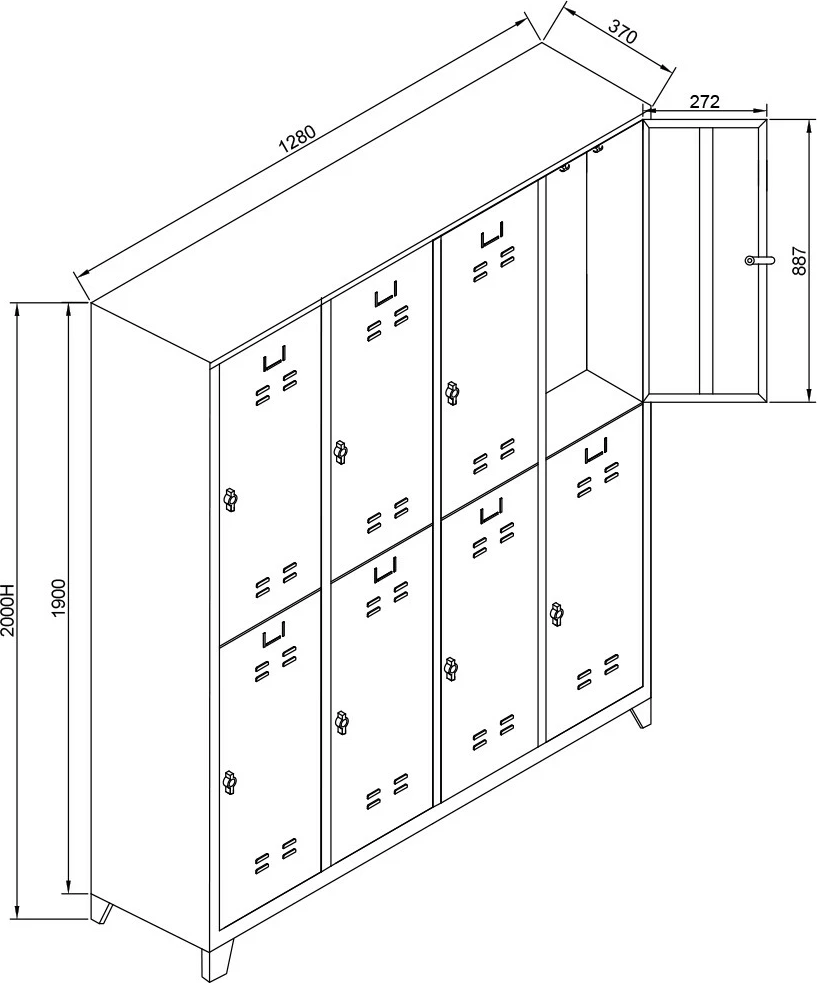 1280
370
272
887
2000H
1900