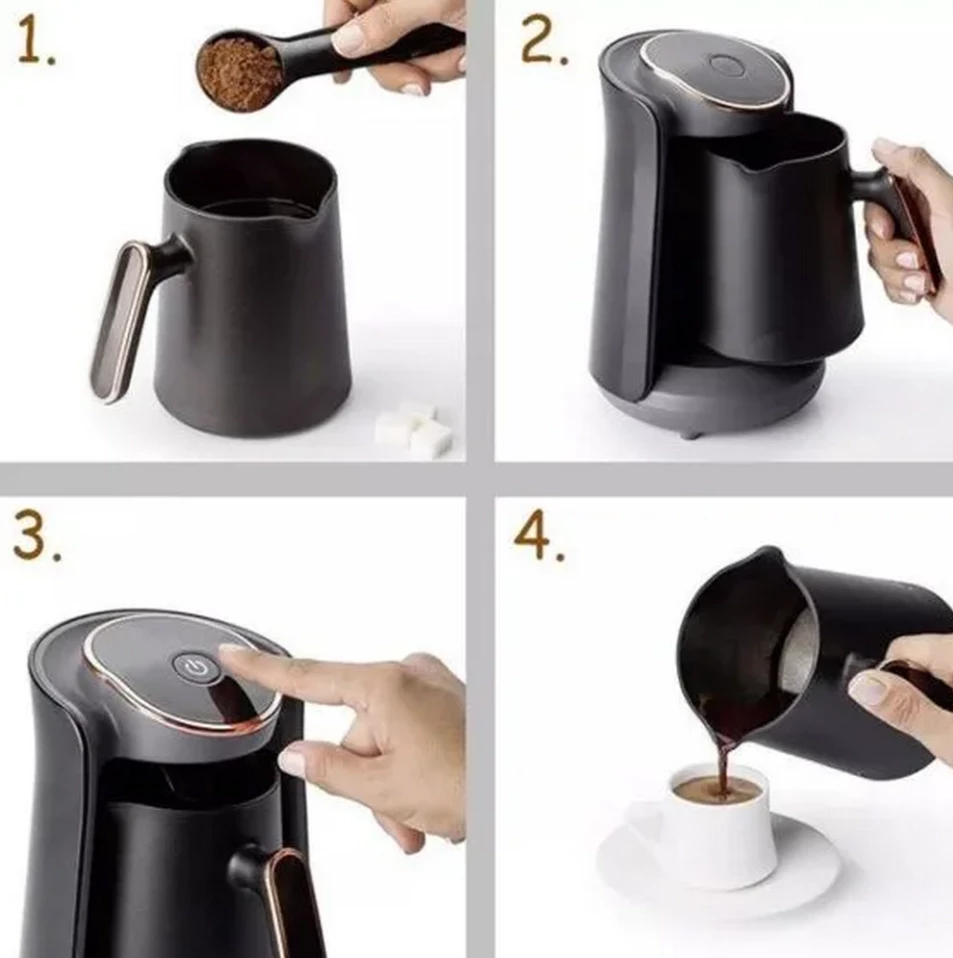 1.

2.

3.

4.