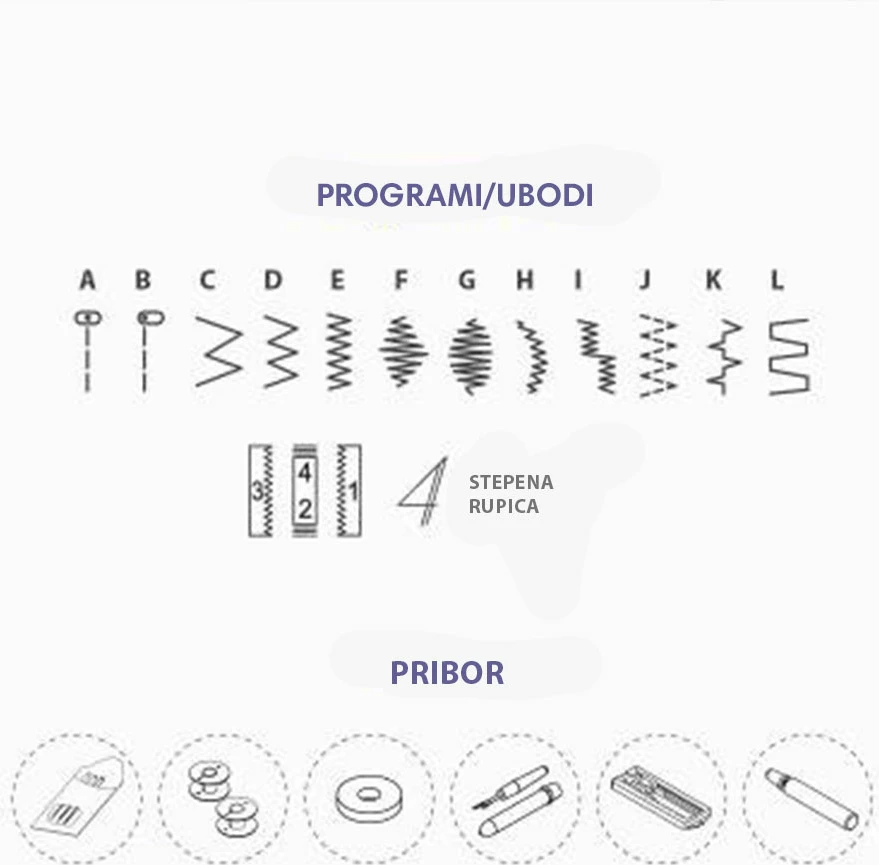 PROGRAMI/UBODI

A B C D E F G H I J K L

3 4 2 1

4

STEPENA RUPICA

PRIBOR