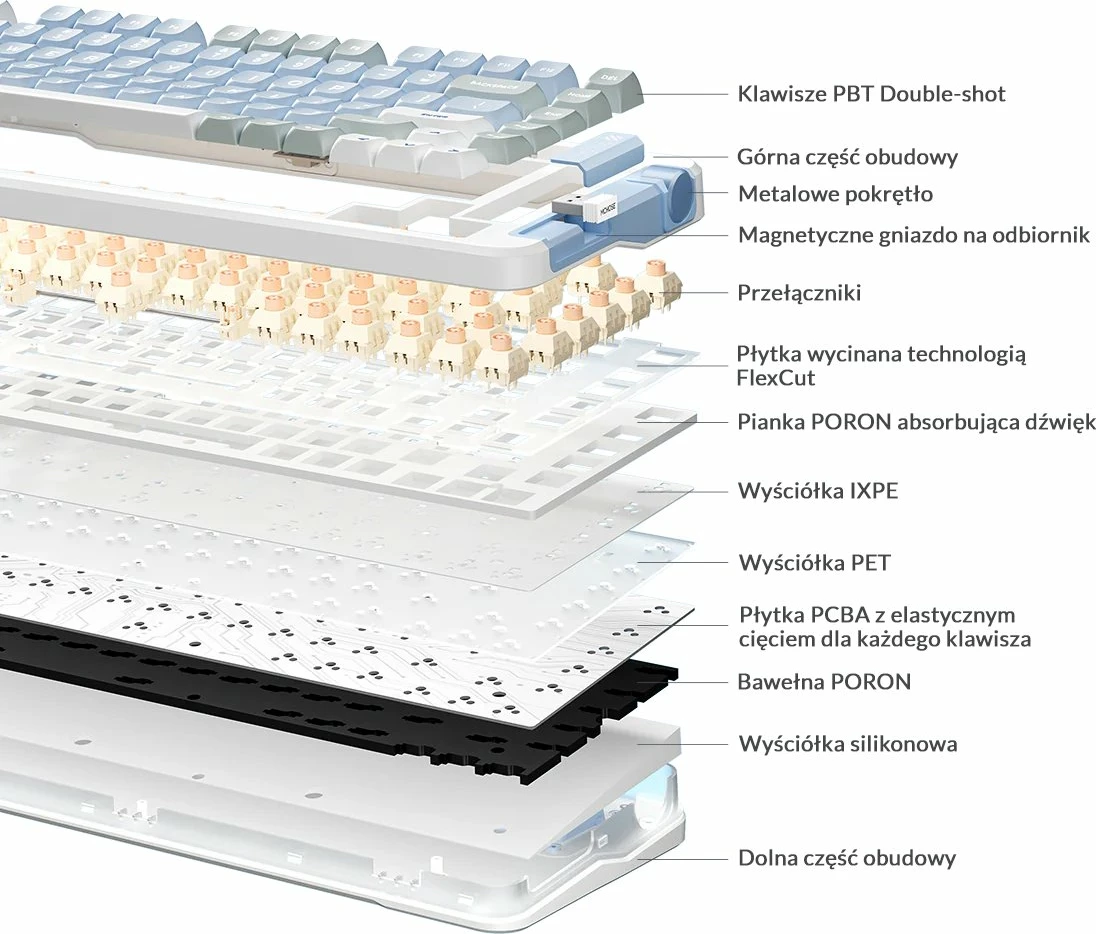 Klawisze PBT Double-shot

Górna część obudowy

Metalowe pokrętło

Magnetyczne gniazdo na odbiornik

Przełączniki

Płytka wycinana technologią FlexCut

Pianka PORON absorbująca dźwięk

Wyściółka IXPE

Wyściółka PET

Płytka PCBA z elastycznym cięciem dla każdego klawisza

Bawełna PORON

Wyściółka silikonowa

Dolna część obudowy