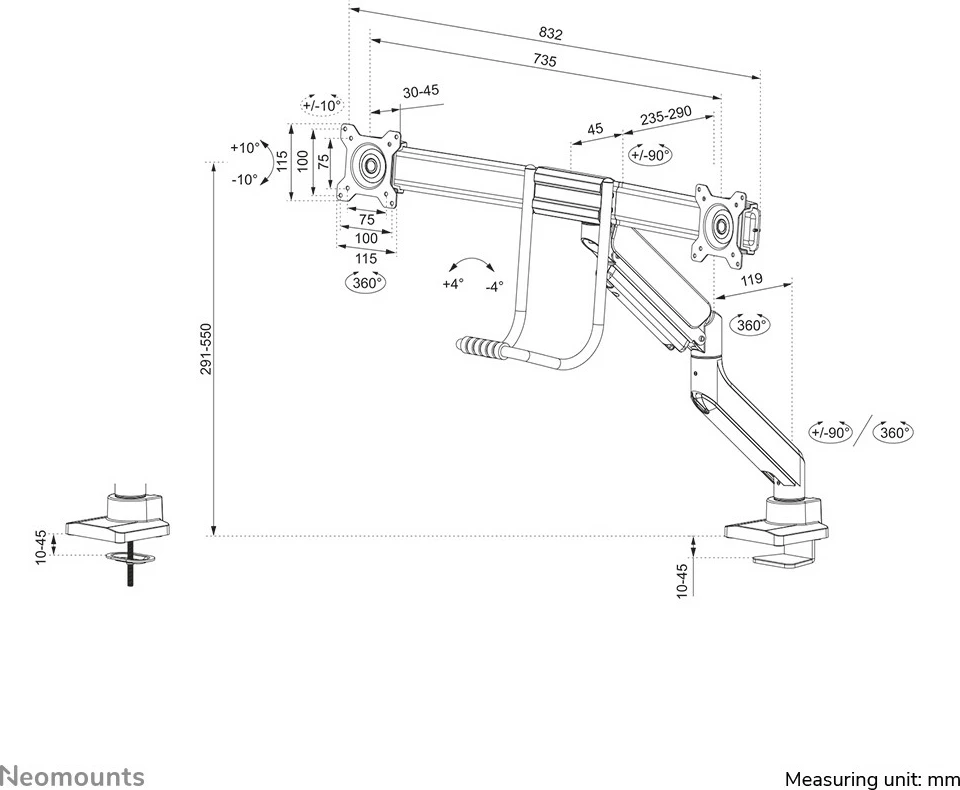 832
735
30-45
+/-10°
45
235-290
+/-90°
+10°
-10°
115
100
75
75
100
115
360°
+4°
-4°
119
360°
291-550
+/-90°
360°
10-45
10-45
Neomounts
Measuring unit: mm