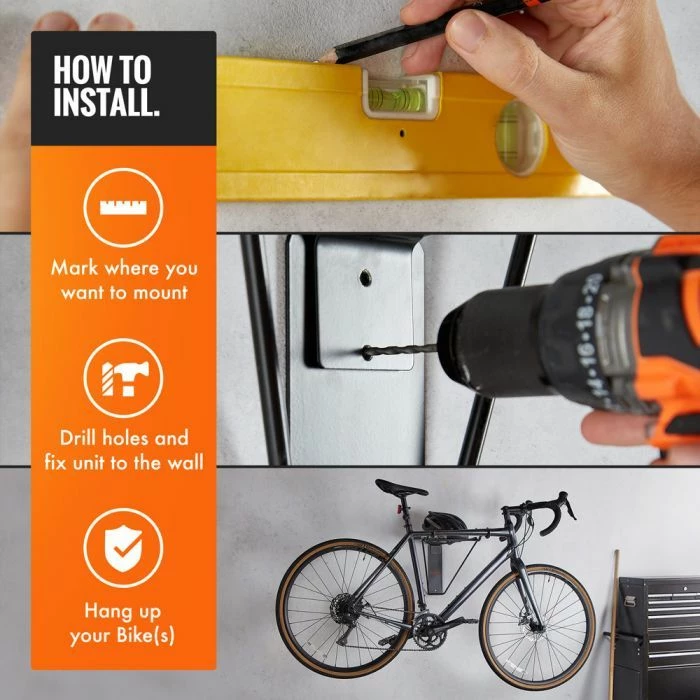 HOW TO INSTALL.

Mark where you want to mount

Drill holes and fix unit to the wall

Hang up your Bike(s)

14-16-18-20